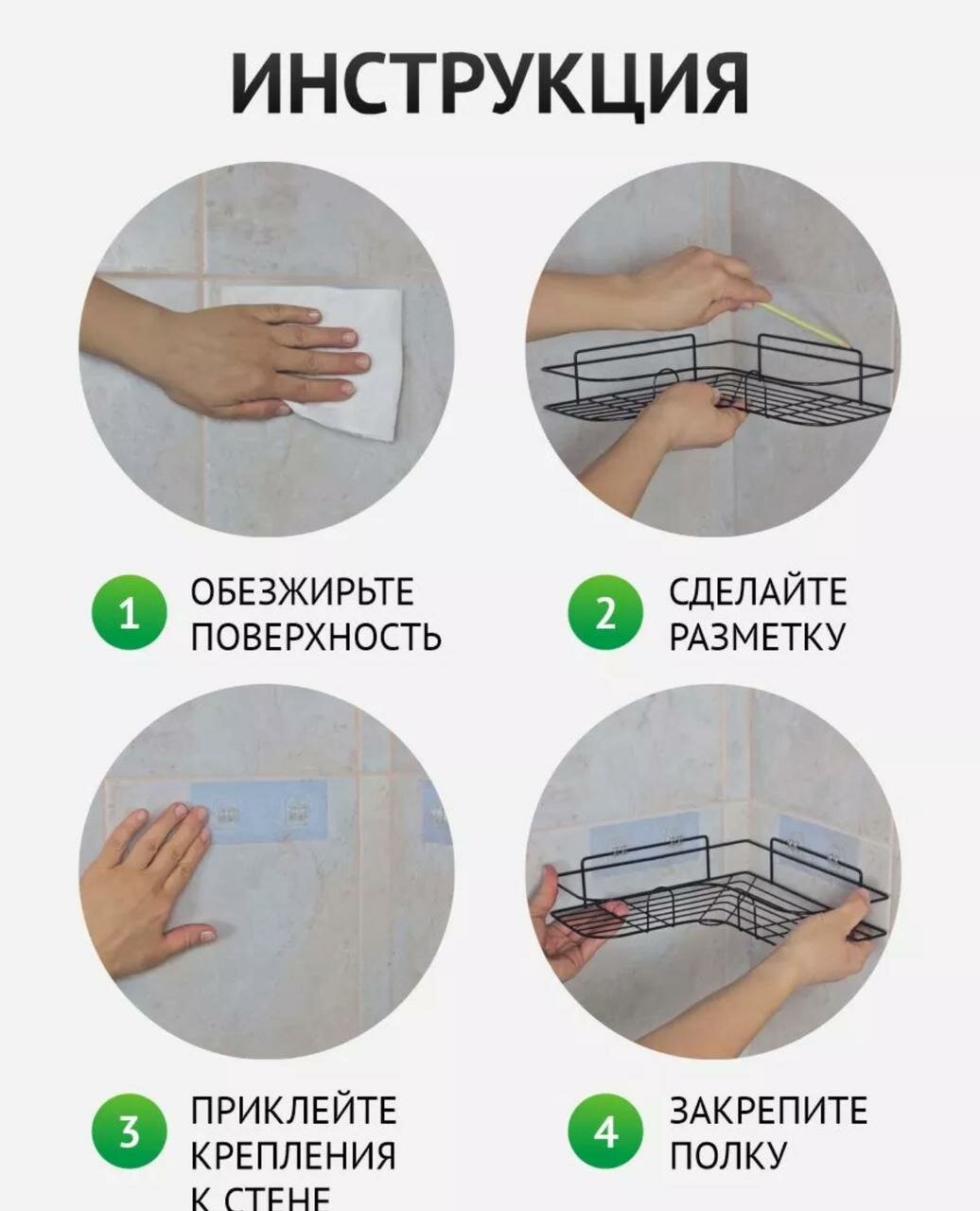 ИНСТРУКЦИЯ

1 ОБЕЗЖИРЬТЕ ПОВЕРХНОСТЬ

2 СДЕЛАЙТЕ РАЗМЕТКУ

3 ПРИКЛЕЙТЕ КРЕПЛЕНИЯ К СТЕНЕ

4 ЗАКРЕПИТЕ ПОЛКУ