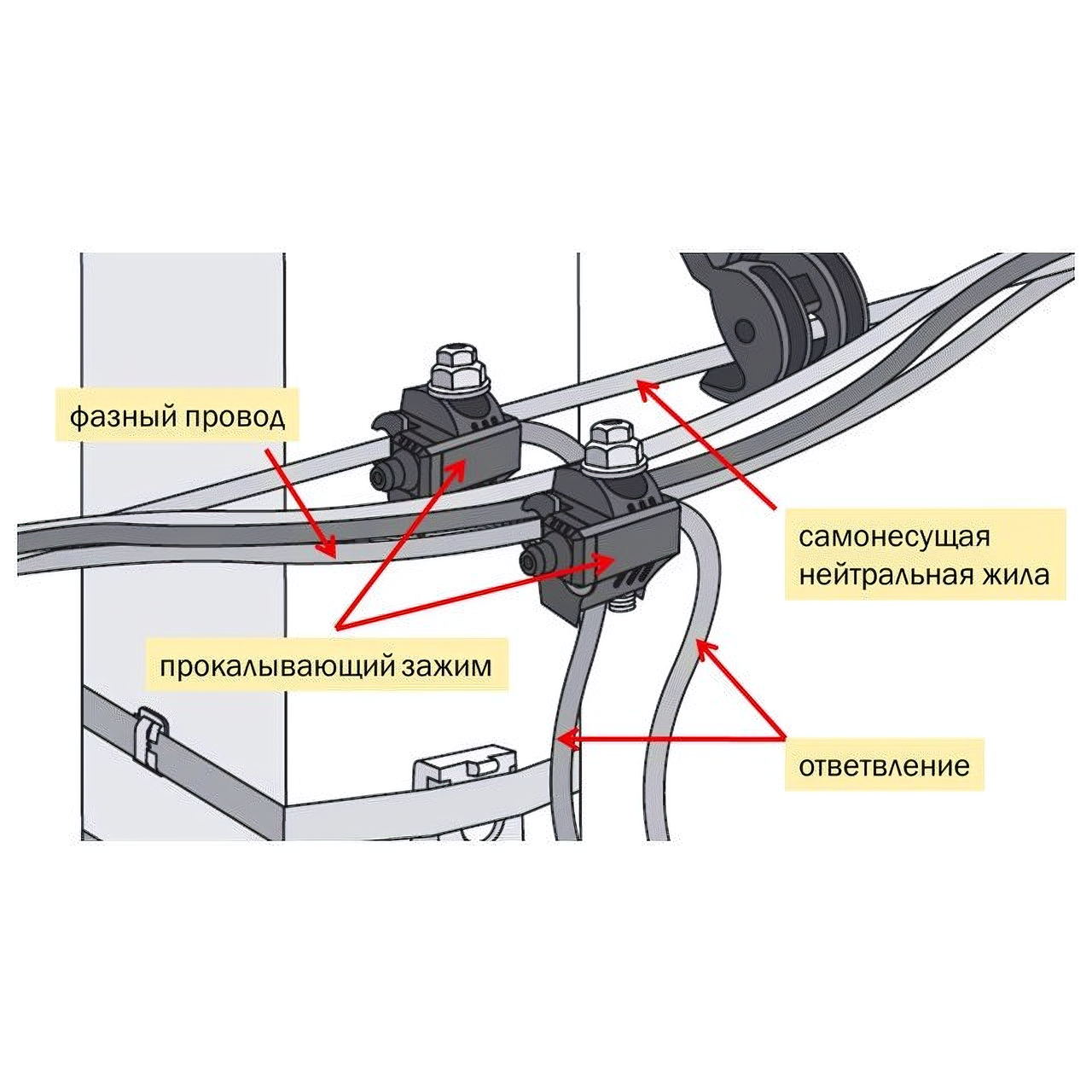 фазный провод

самонесущая нейтральная жила

прокалывающий зажим

ответвление