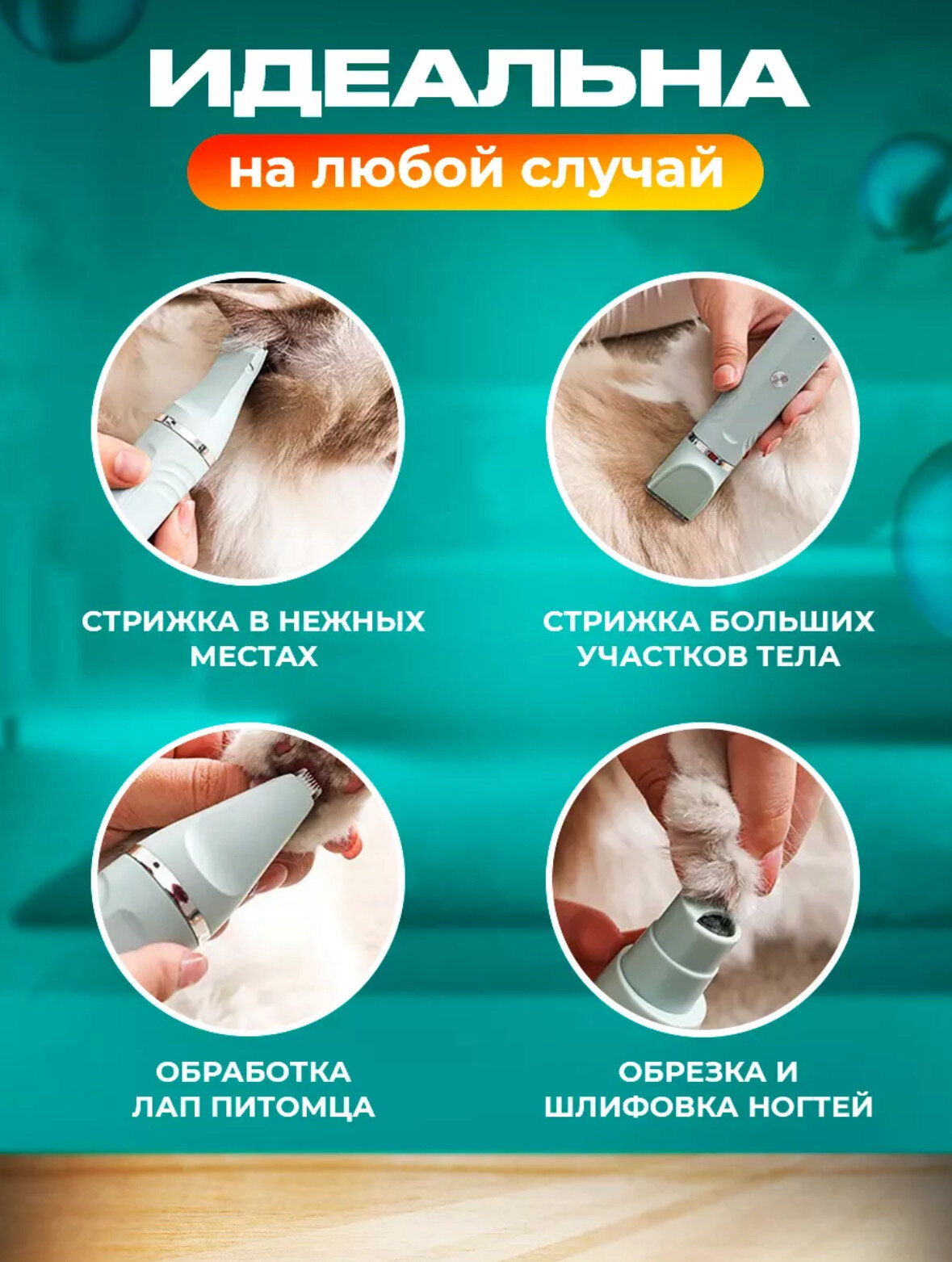 ИДЕАЛЬНА

на любой случай

СТРИЖКА В НЕЖНЫХ МЕСТАХ

СТРИЖКА БОЛЬШИХ УЧАСТКОВ ТЕЛА

ОБРАБОТКА ЛАП ПИТОМЦА

ОБРЕЗКА И ШЛИФОВКА НОГТЕЙ