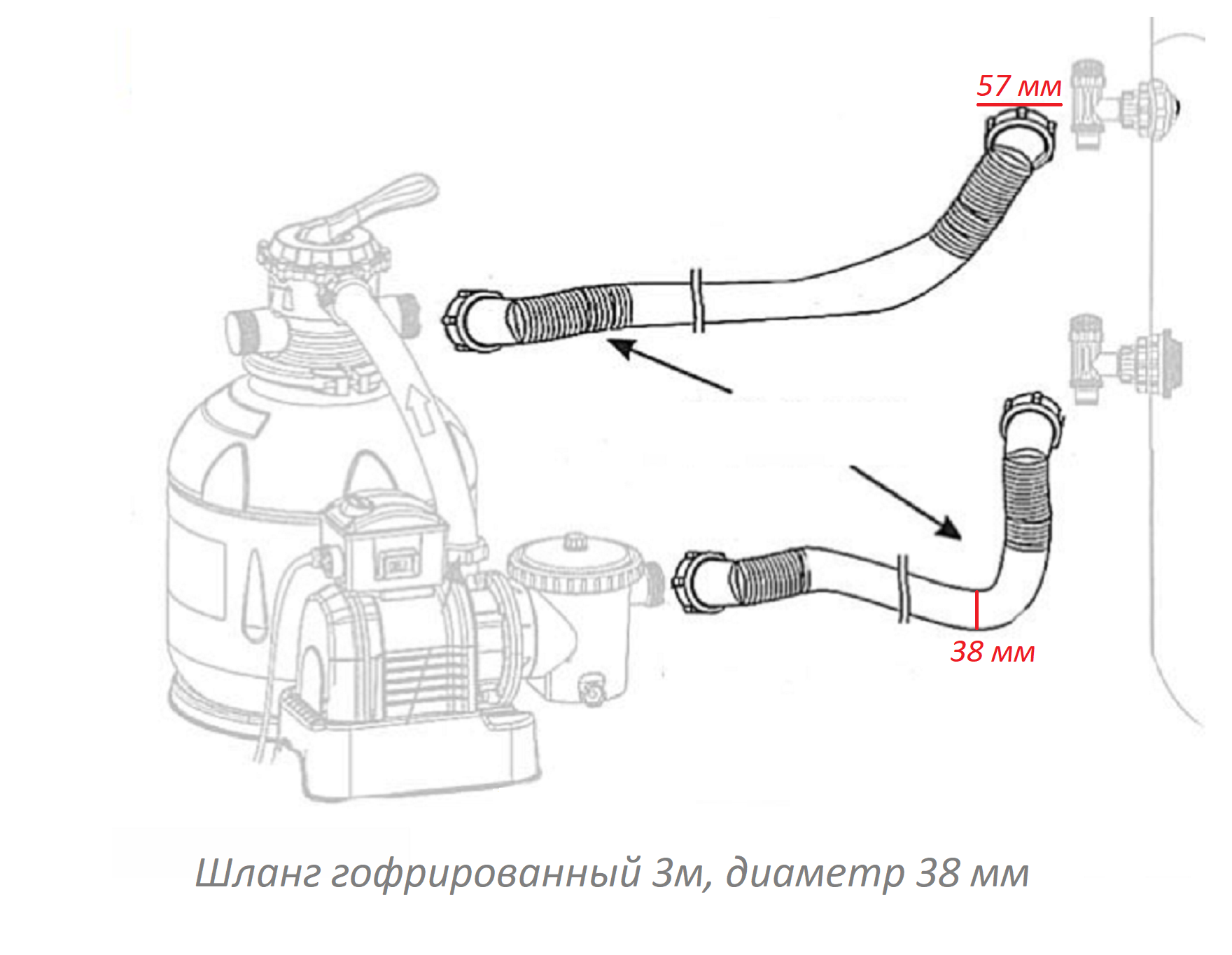 57 мм

38 мм

Шланг гофрированный 3м, диаметр 38 мм