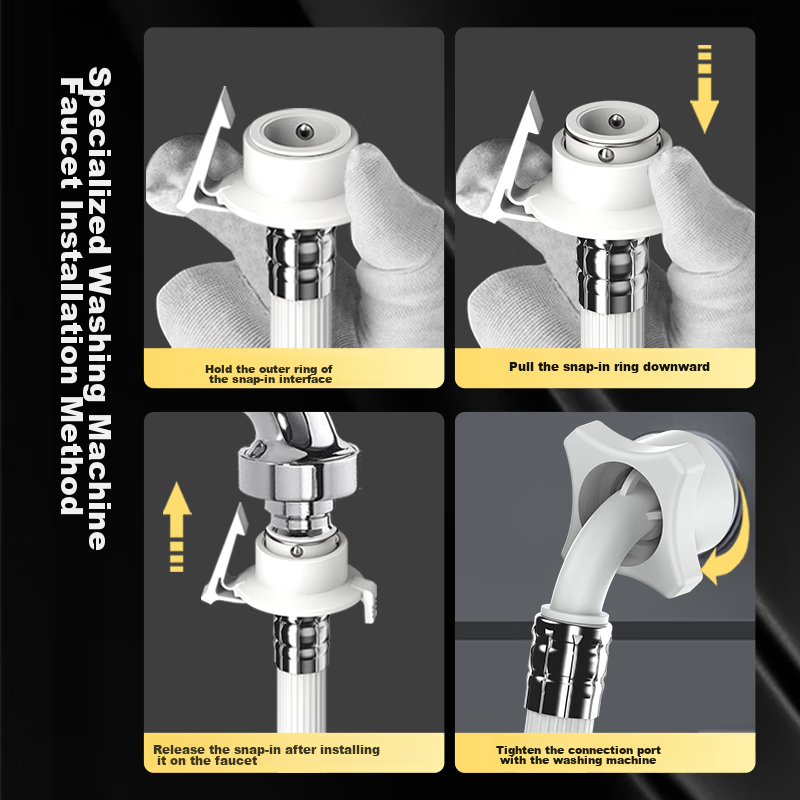 Specialized Washing Machine Faucet Installation Method

Hold the outer ring of the snap-in interface

Pull the snap-in ring downward

Release the snap-in after installing it on the faucet

Tighten the connection port with the washing machine