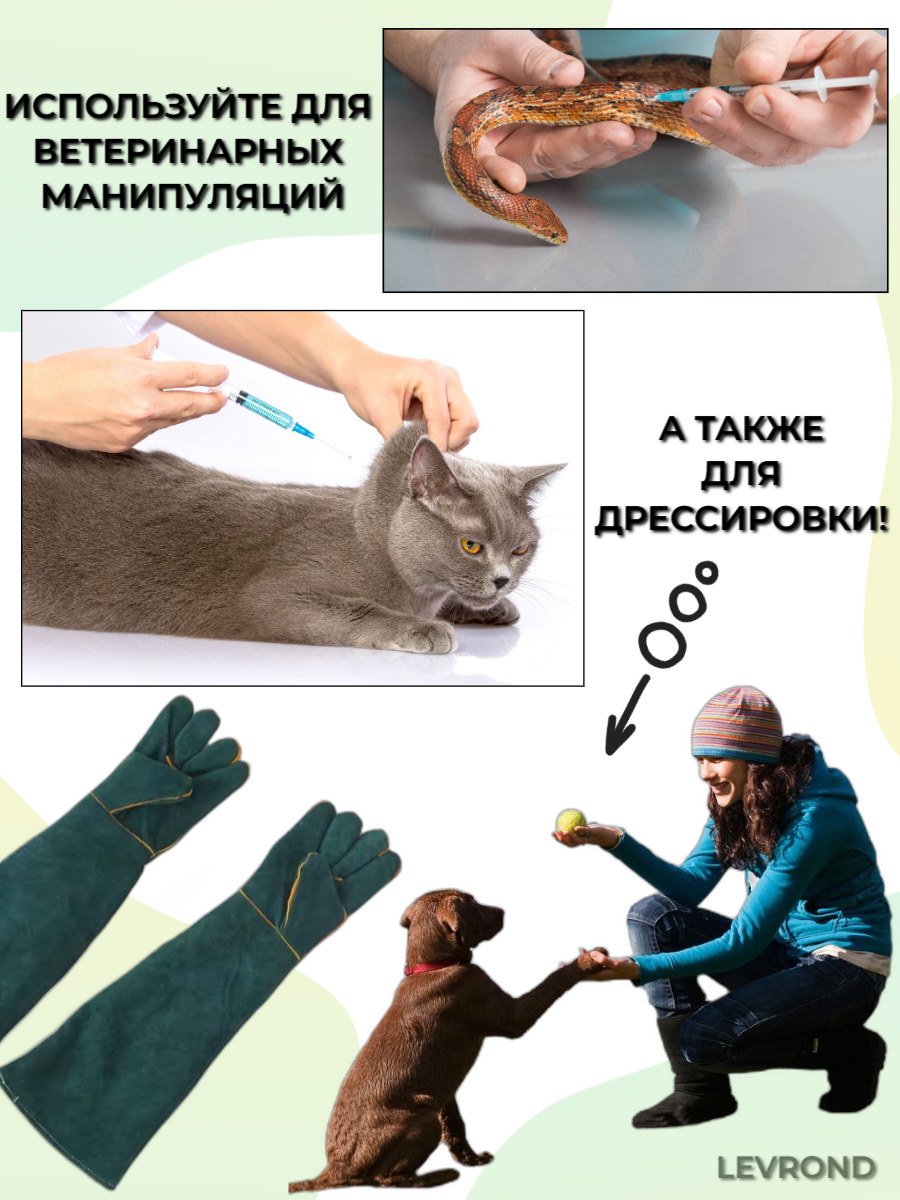 ИСПОЛЬЗУЙТЕ ДЛЯ ВЕТЕРИНАРНЫХ МАНИПУЛЯЦИЙ

А ТАКЖЕ ДЛЯ ДРЕССИРОВКИ!

LEVROND