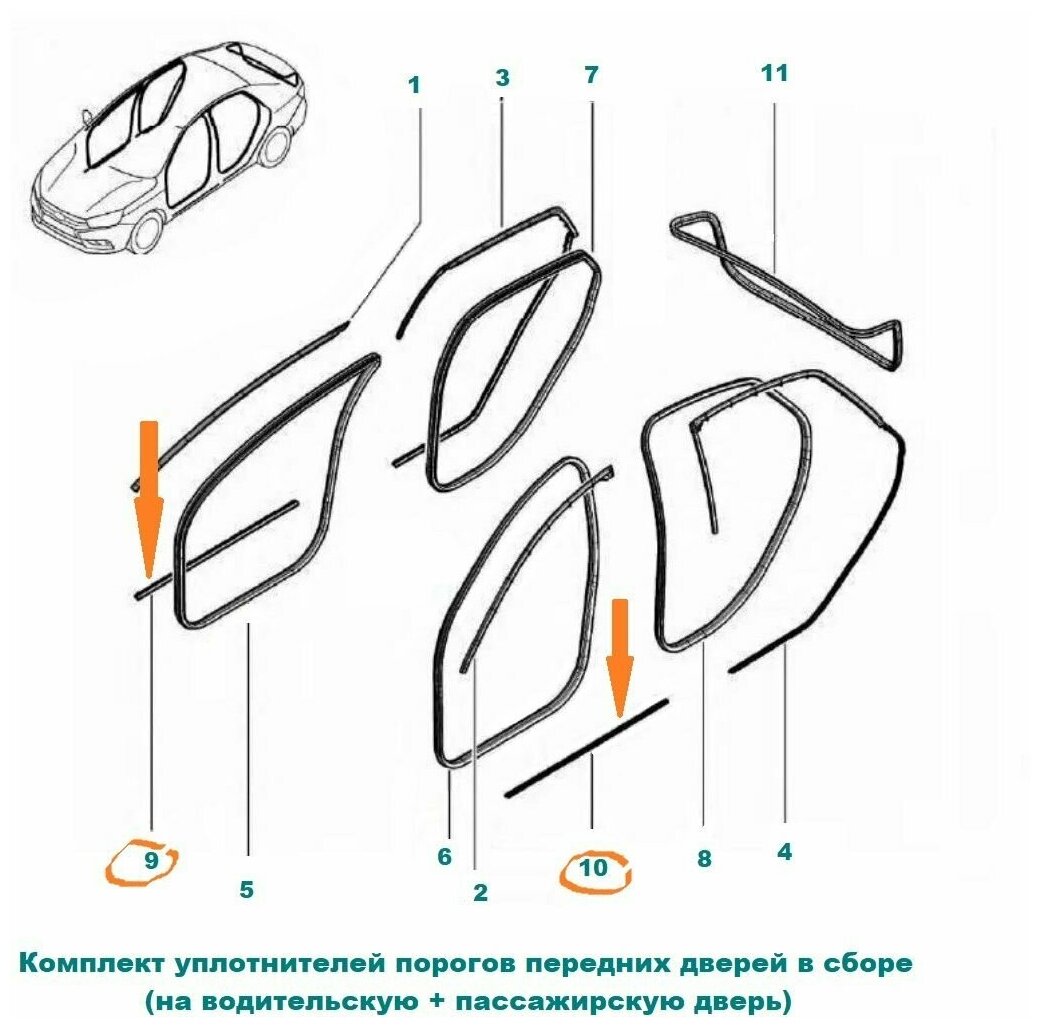 1
3
7
11
9
5
6
2
10
8
4

Комплект уплотнителей порогов передних дверей в сборе (на водительскую + пассажирскую дверь)