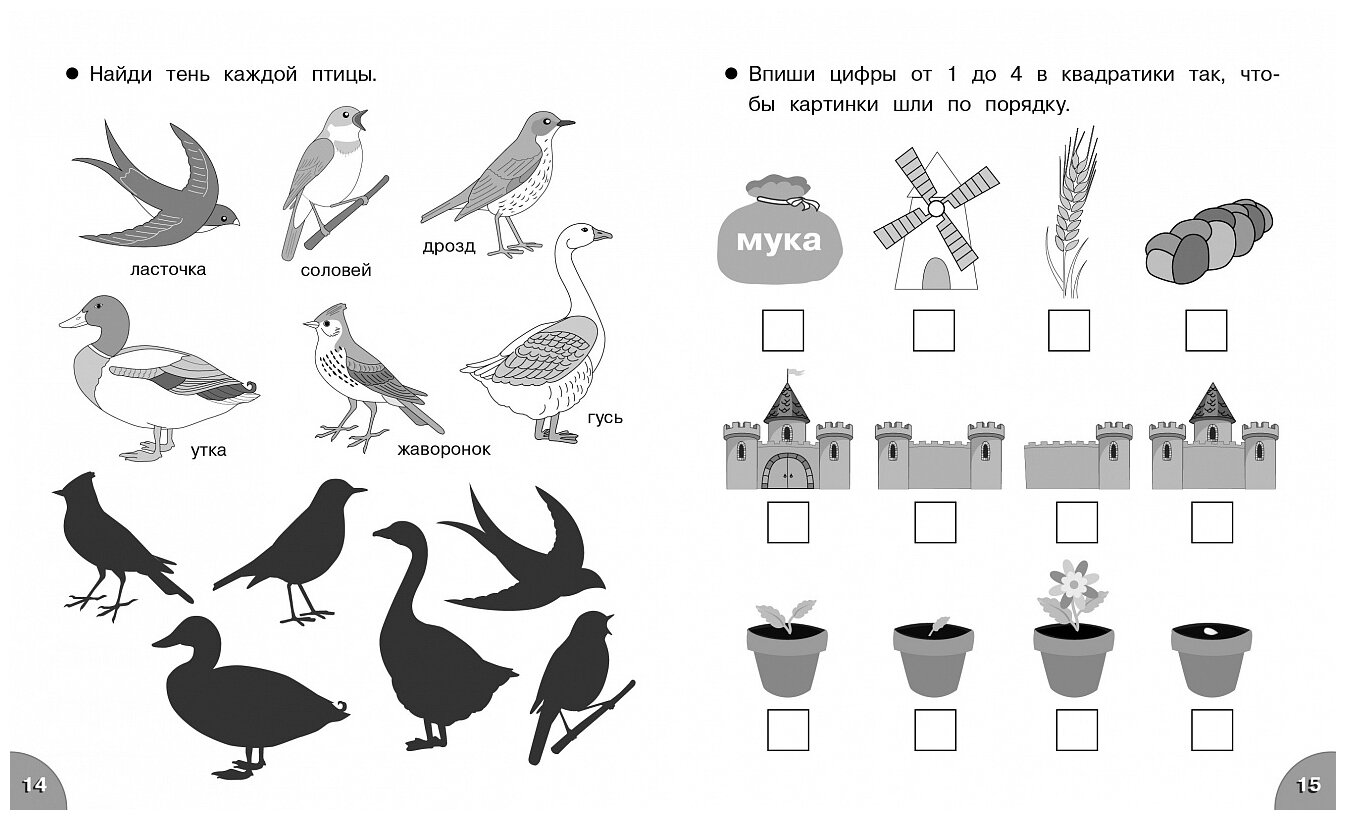 ● Найди тень каждой птицы.

ласточка

соловей

дрозд

утка

жаворонок

гусь

14

● Впиши цифры от 1 до 4 в квадратики так, чтобы картинки шли по порядку.

мука

15