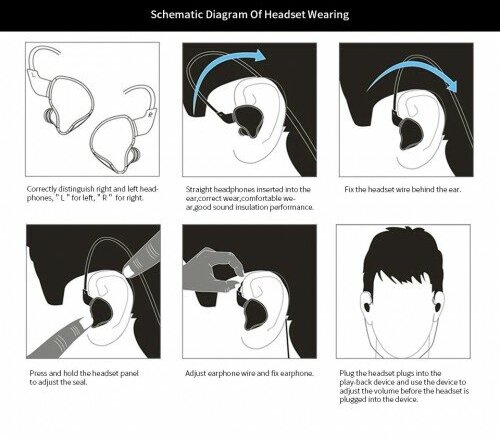 Schematic Diagram Of Headset Wearing

L

R

Correctly distinguish right and left headphones, " L " for left, " R " for right.

Straight headphones inserted into the ear,correct wear,comfortable wear,good sound insulation performance.

Fix the headset wire behind the ear.

Press and hold the headset panel to adjust the seal.

Adjust earphone wire and fix earphone.

Plug the headset plugs into the play-back device and use the device to adjust the volume before the headset is plugged into the device.