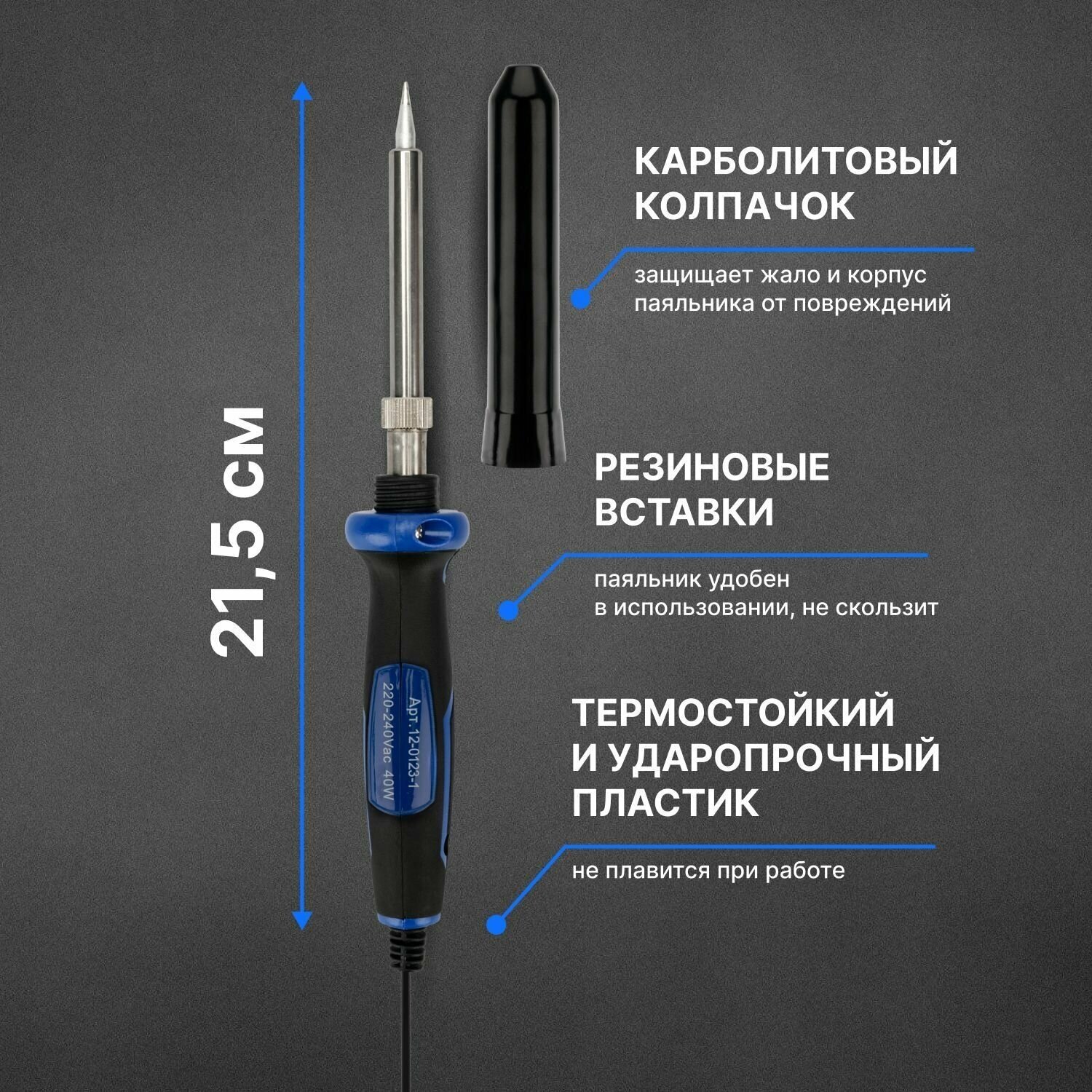 21,5 см

Арт. 12-0123-1
220-240Vac 40W

КАРБОЛИТОВЫЙ КОЛПАЧОК

защищает жало и корпус паяльника от повреждений

РЕЗИНОВЫЕ ВСТАВКИ

паяльник удобен
в использовании, не скользит

ТЕРМОСТОЙКИЙ И УДАРОПРОЧНЫЙ ПЛАСТИК

не плавится при работе