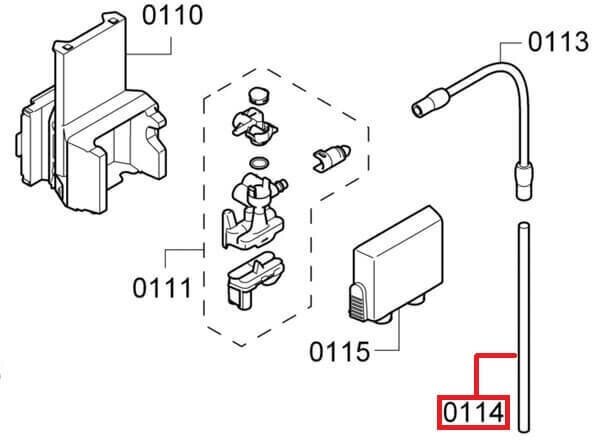 0110

0113

0111

0115

0114