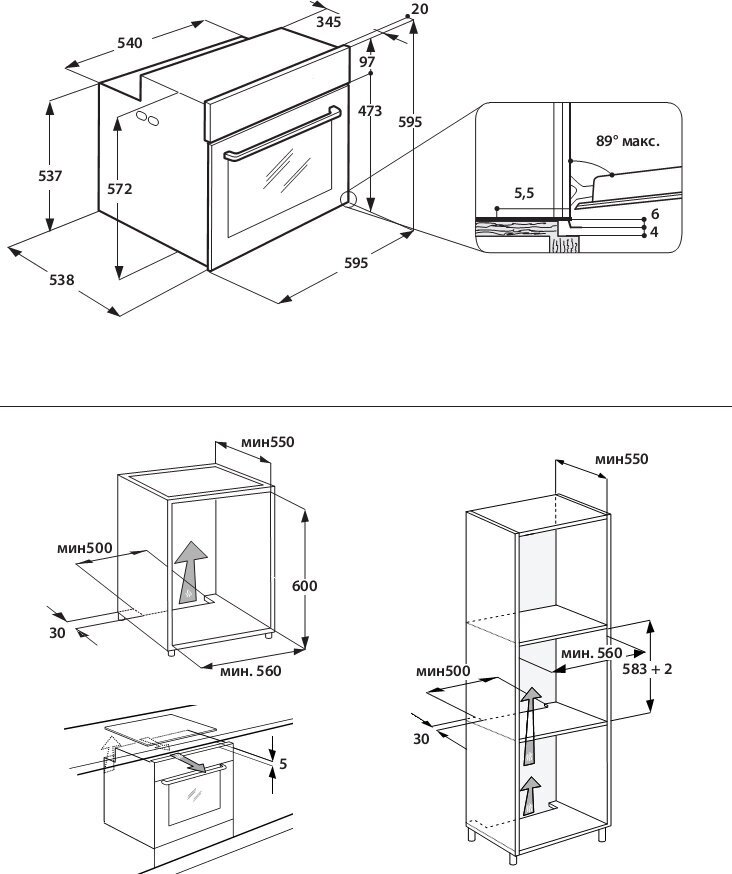 540
345
20
97
473
595
537
572
538
595
89° макс.
5,5
6
4

мин550
мин500
600
30
мин. 560
5

мин550
мин. 560
583 + 2
мин500
30