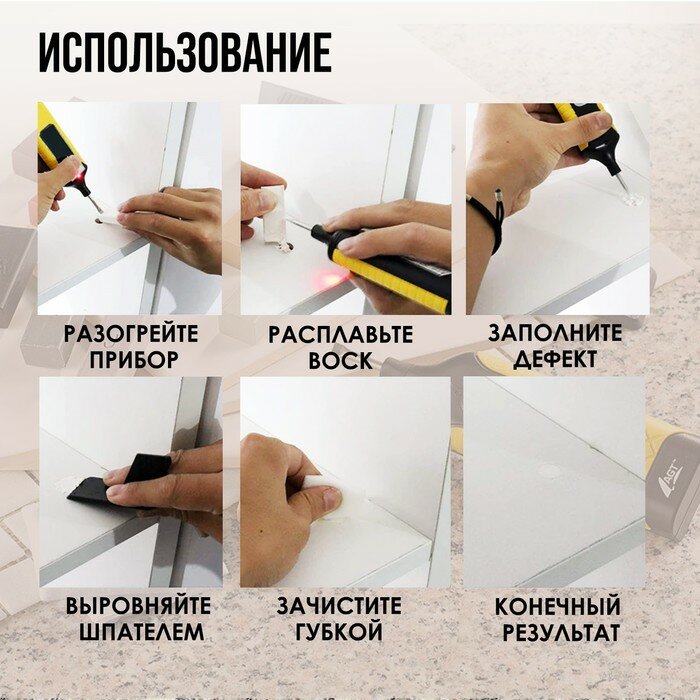 ИСПОЛЬЗОВАНИЕ

РАЗОГРЕЙТЕ ПРИБОР

РАСПЛАВЬТЕ ВОСК

ЗАПОЛНИТЕ ДЕФЕКТ

ВЫРОВНЯЙТЕ ШПАТЕЛЕМ

ЗАЧИСТИТЕ ГУБКОЙ

КОНЕЧНЫЙ РЕЗУЛЬТАТ

AGT