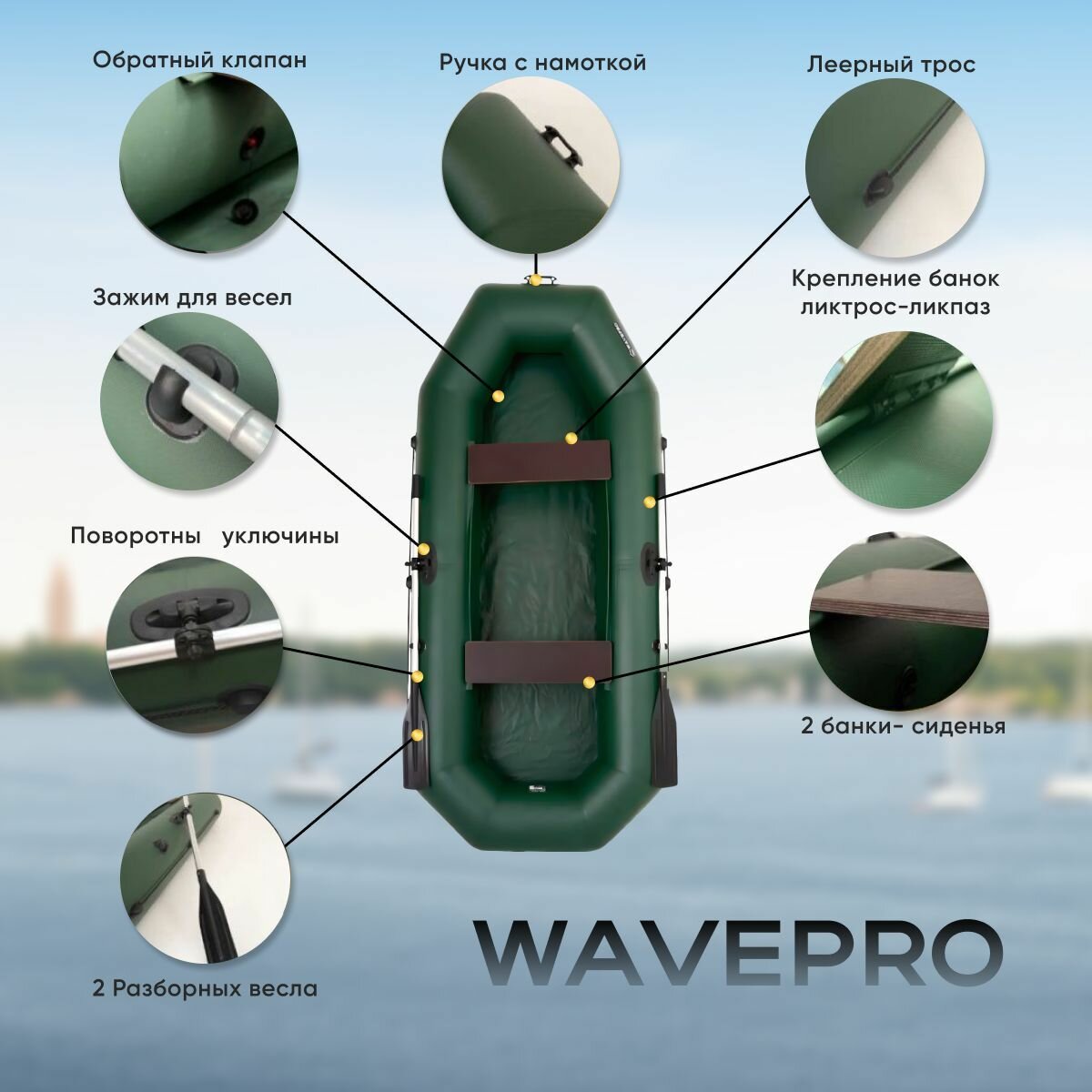 Обратный клапан

Ручка с намоткой

Леерный трос

Зажим для весел

Крепление банок ликтрос-ликпаз

Поворотны уключины

2 банки- сиденья

2 Разборных весла

WAVEPRO