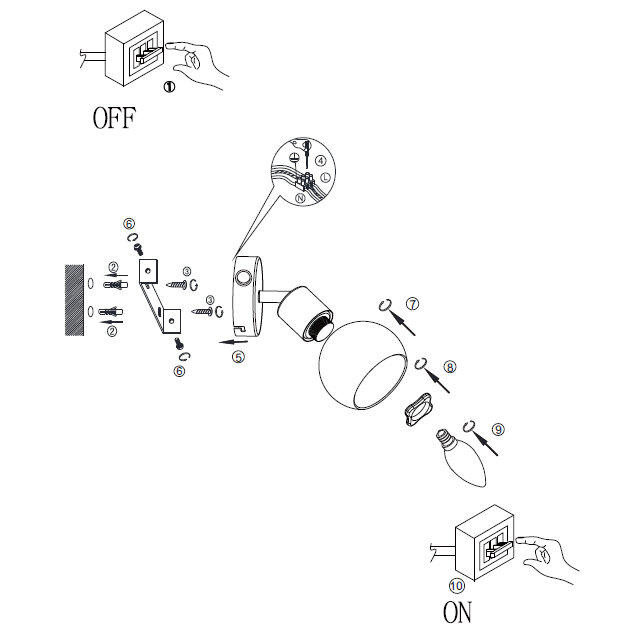 ①
OFF
④
Ⓛ
Ⓝ
⑥
②
③
③
②
⑥
⑤
⑦
⑧
⑨
⑩
ON