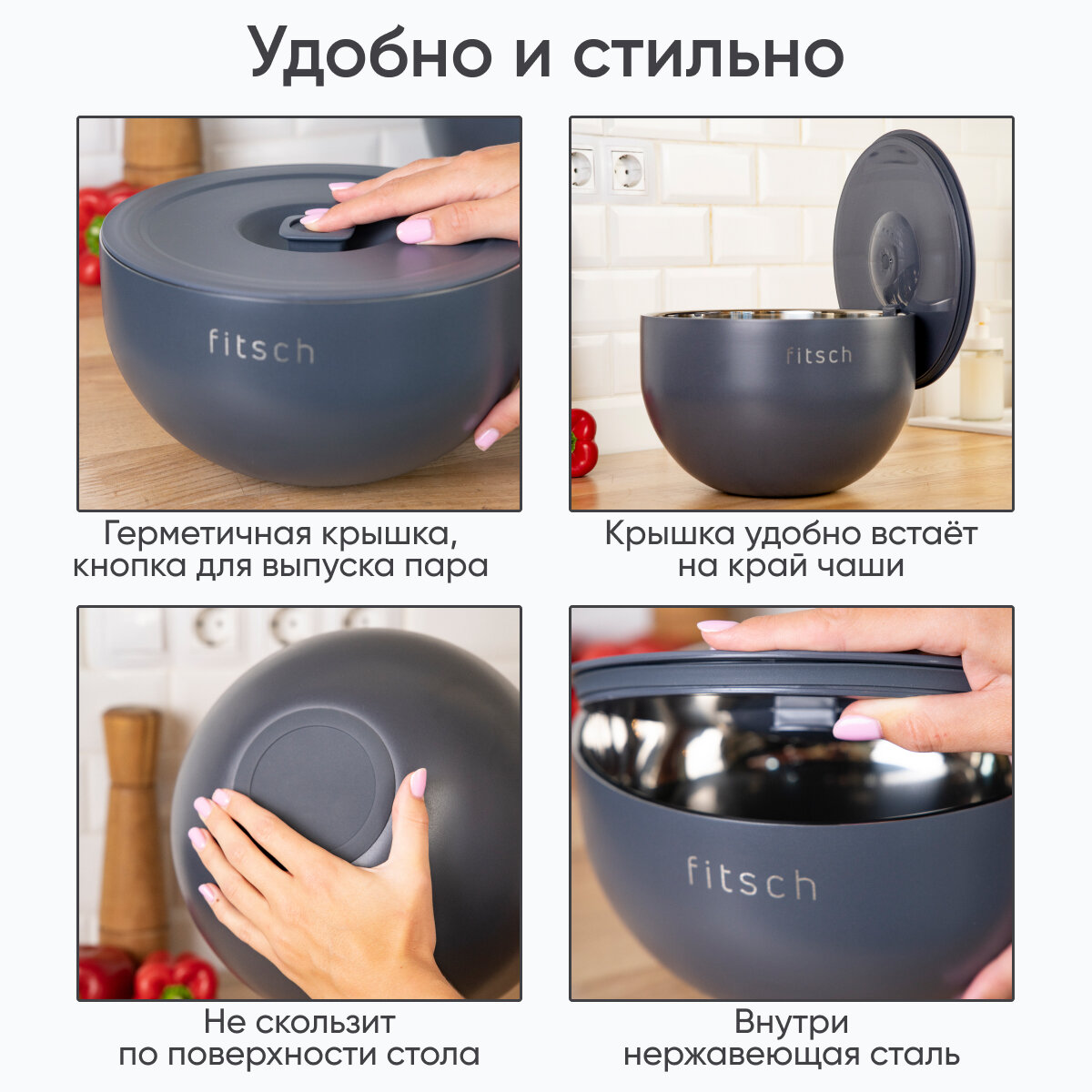 Удобно и стильно

fitsch

Герметичная крышка, кнопка для выпуска пара

fitsch

Крышка удобно встаёт на край чаши

Не скользит по поверхности стола

fitsch

Внутри нержавеющая сталь