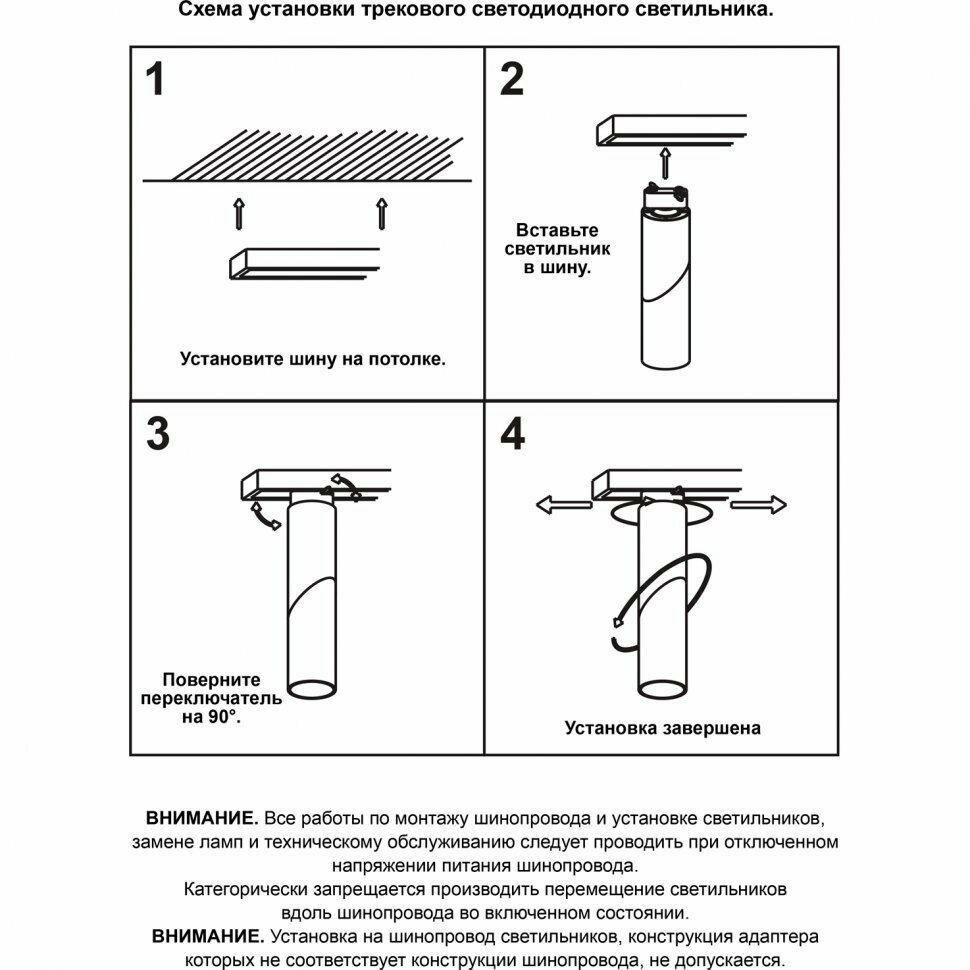 Схема установки трекового светодиодного светильника.

1

Установите шину на потолке.

2

Вставьте светильник в шину.

3

Поверните переключатель на 90°.

4

Установка завершена

ВНИМАНИЕ. Все работы по монтажу шинопровода и установке светильников, замене ламп и техническому обслуживанию следует проводить при отключенном напряжении питания шинопровода.
Категорически запрещается производить перемещение светильников вдоль шинопровода во включенном состоянии.
ВНИМАНИЕ. Установка на шинопровод светильников, конструкция адаптера которых не соответствует конструкции шинопровода, не допускается.