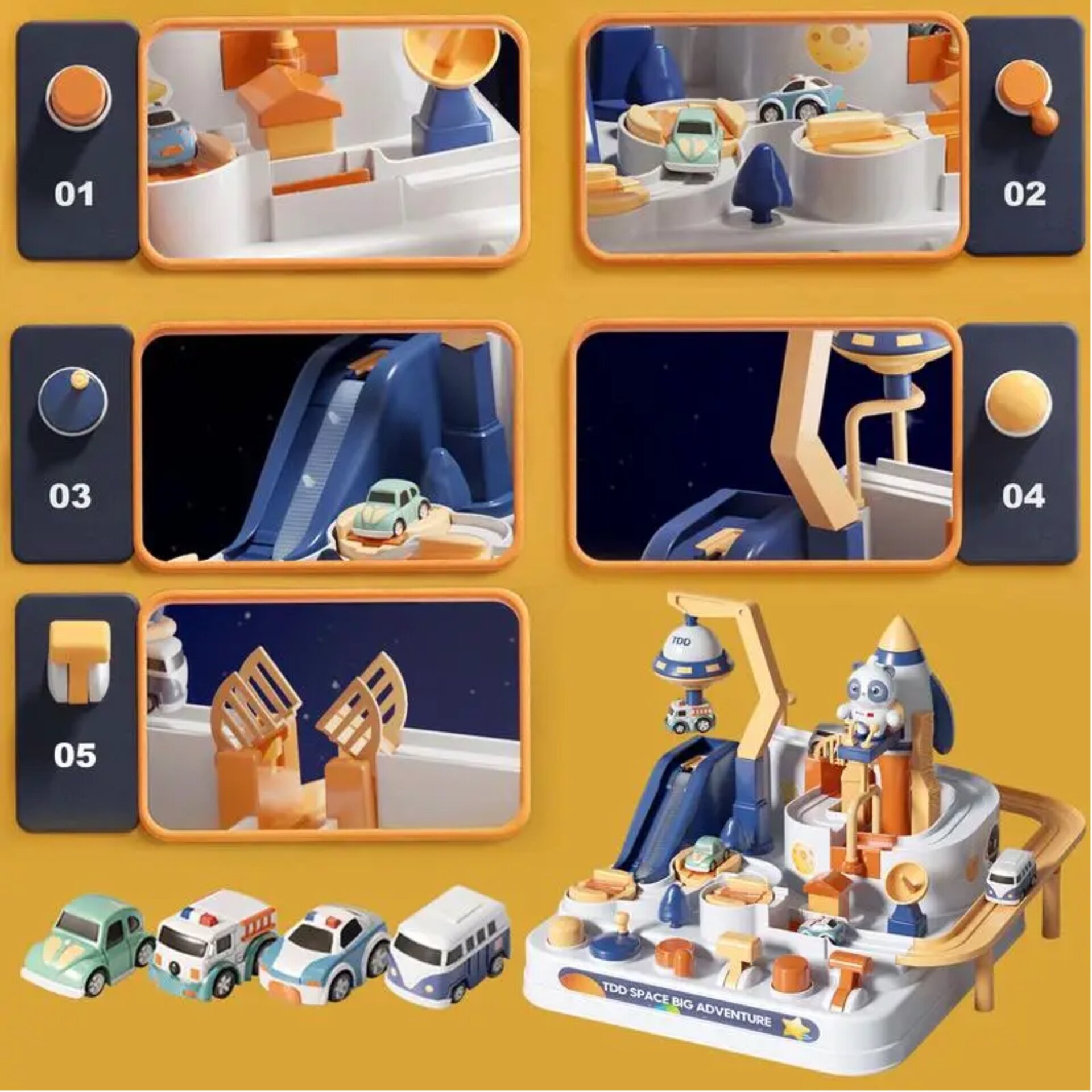 01

02

03

04

05

TDD

TDD SPACE BIG ADVENTURE