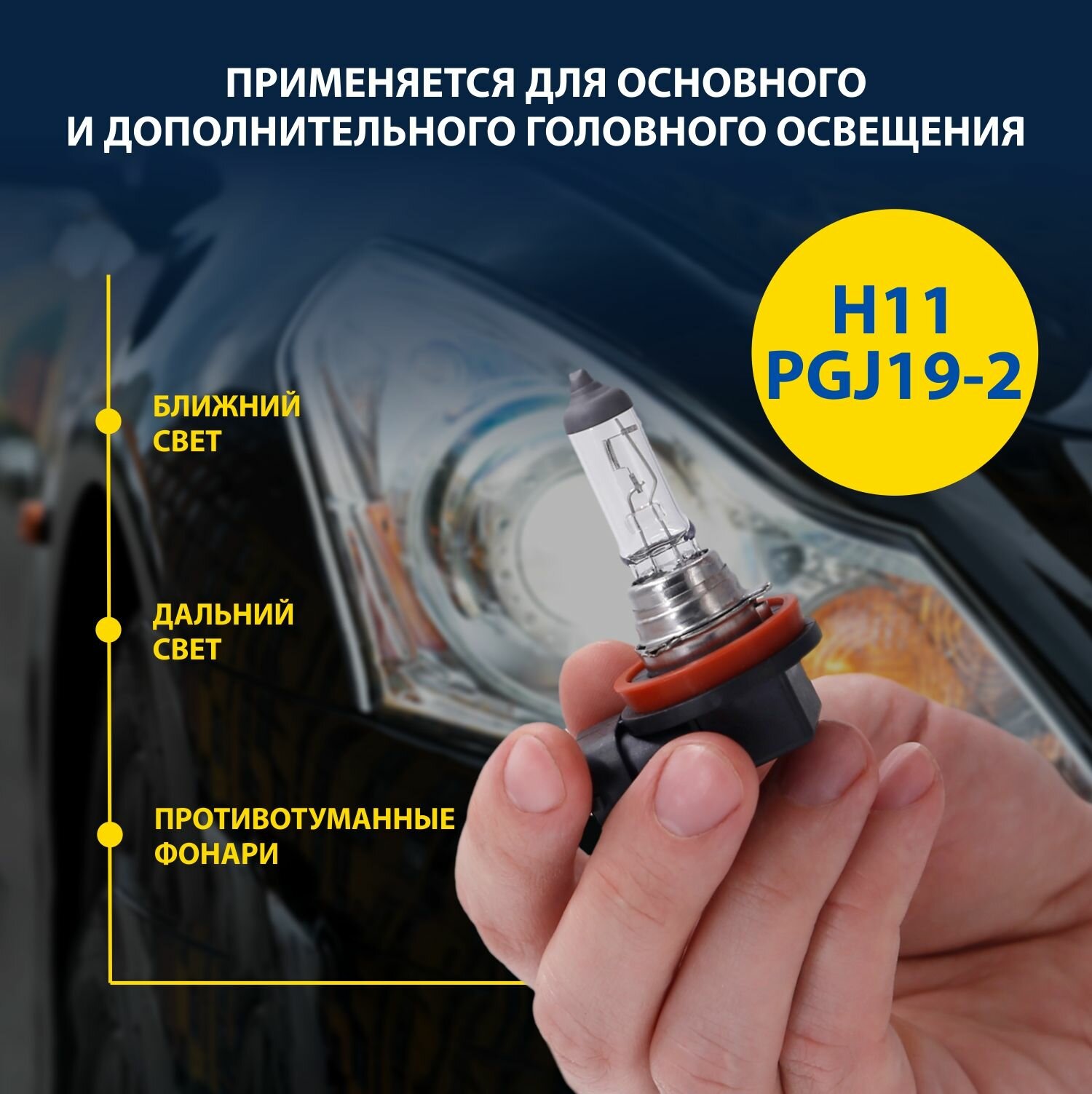 ПРИМЕНЯЕТСЯ ДЛЯ ОСНОВНОГО И ДОПОЛНИТЕЛЬНОГО ГОЛОВНОГО ОСВЕЩЕНИЯ

H11
PGJ19-2

БЛИЖНИЙ СВЕТ

ДАЛЬНИЙ СВЕТ

ПРОТИВОТУМАННЫЕ ФОНАРИ