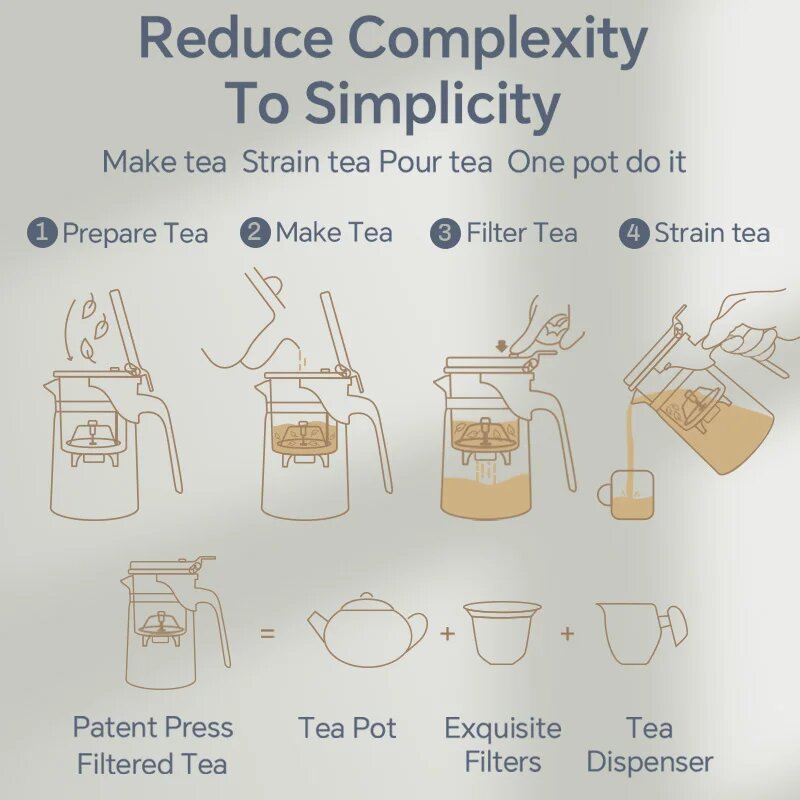 Reduce Complexity To Simplicity

Make tea Strain tea Pour tea One pot do it

1 Prepare Tea 2 Make Tea 3 Filter Tea 4 Strain tea

= + +

Patent Press Filtered Tea

Tea Pot

Exquisite Filters

Tea Dispenser