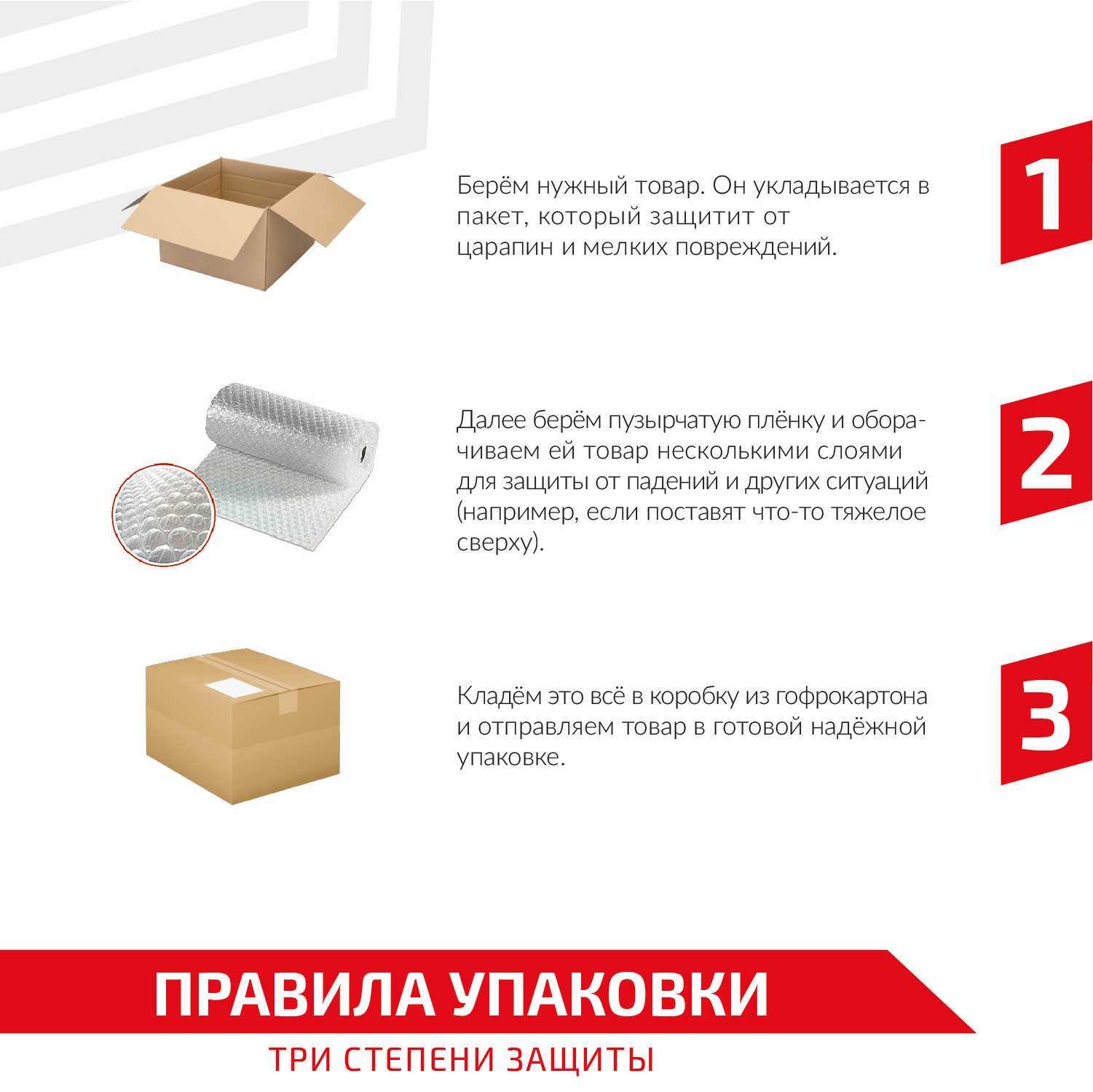 Берём нужный товар. Он укладывается в пакет, который защитит от царапин и мелких повреждений.

1

Далее берём пузырчатую плёнку и оборачиваем ей товар несколькими слоями для защиты от падений и других ситуаций (например, если поставят что-то тяжелое сверху).

2

Кладём это всё в коробку из гофрокартона и отправляем товар в готовой надёжной упаковке.

3

ПРАВИЛА УПАКОВКИ

ТРИ СТЕПЕНИ ЗАЩИТЫ