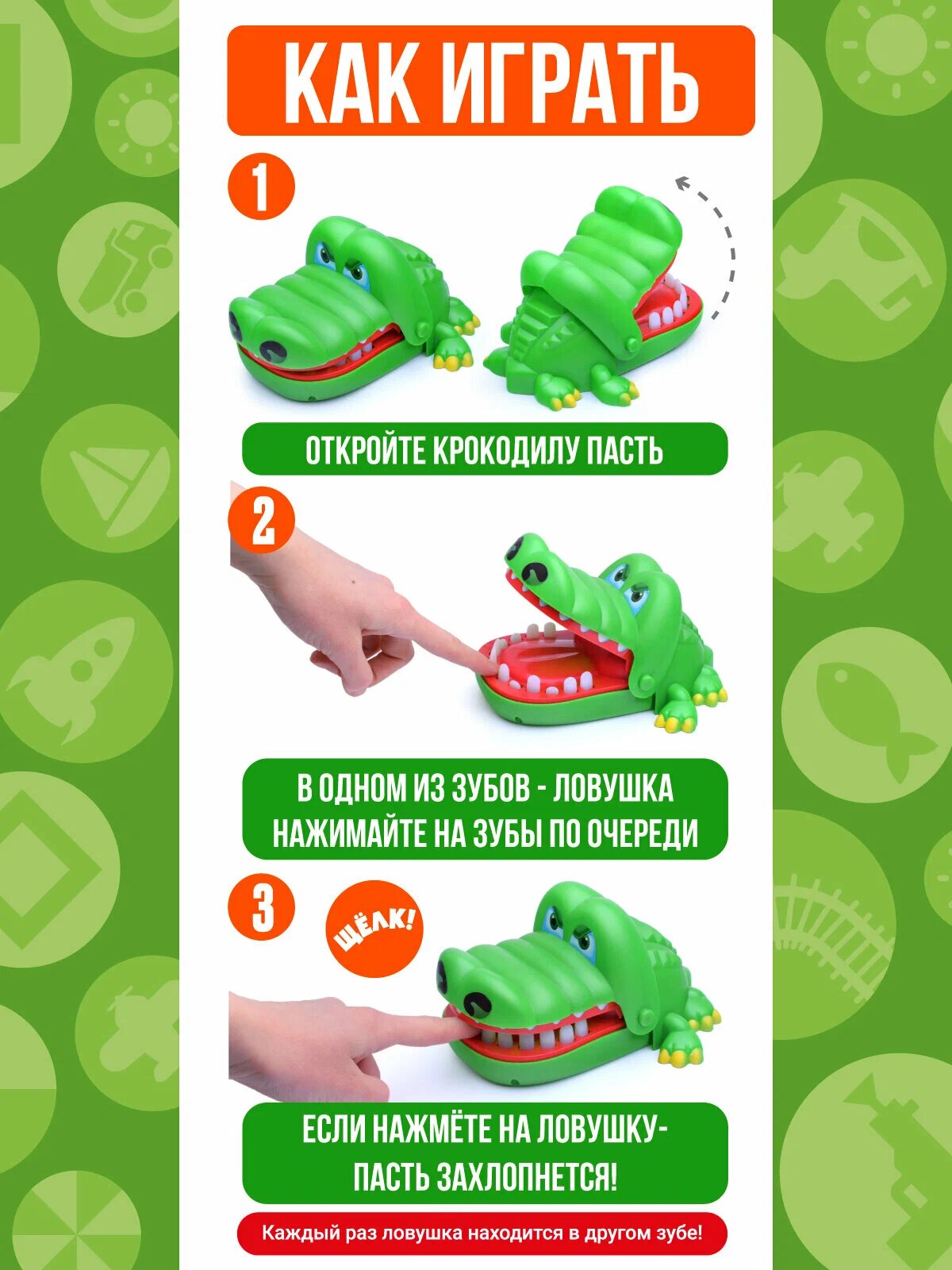 КАК ИГРАТЬ

1

ОТКРОЙТЕ КРОКОДИЛУ ПАСТЬ

2

В ОДНОМ ИЗ ЗУБОВ - ЛОВУШКА
НАЖИМАЙТЕ НА ЗУБЫ ПО ОЧЕРЕДИ

3

ЩЁЛК!

ЕСЛИ НАЖМЁТЕ НА ЛОВУШКУ-
ПАСТЬ ЗАХЛОПНЕТСЯ!

Каждый раз ловушка находится в другом зубе!