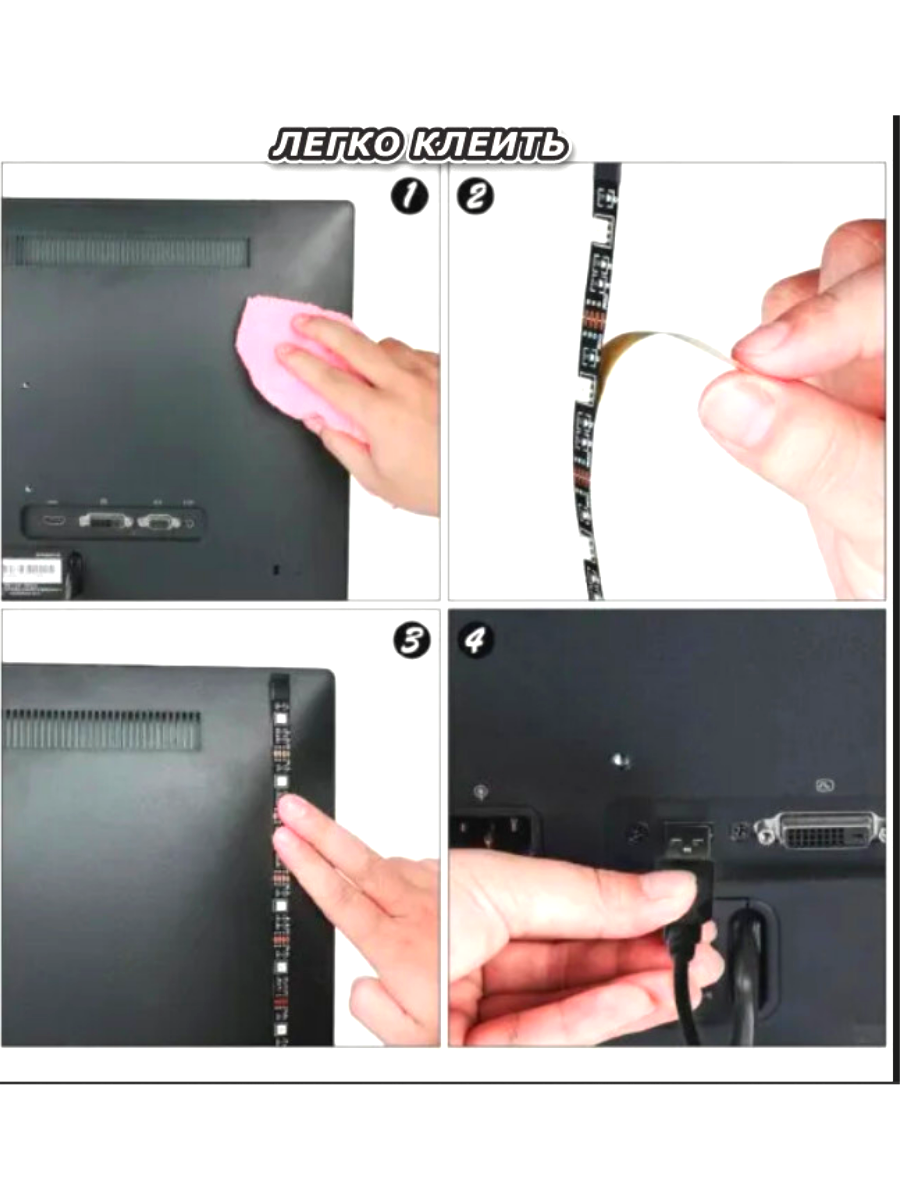 ЛЕГКО КЛЕИТЬ

1

2

3

4