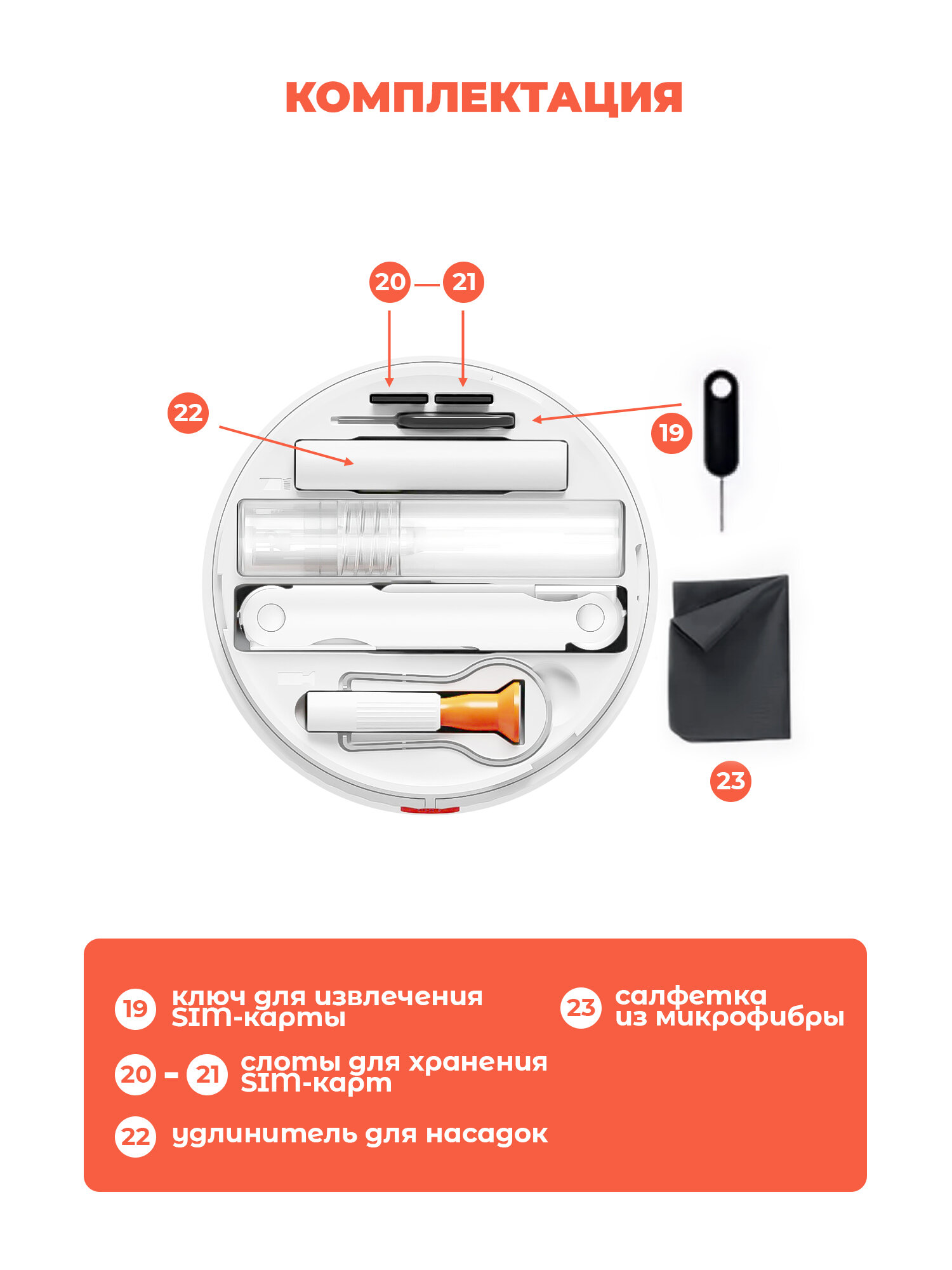 КОМПЛЕКТАЦИЯ

20 — 21

22

19

23

19 ключ для извлечения SIM-карты

20 - 21 слоты для хранения SIM-карт

22 удлинитель для насадок

23 салфетка из микрофибры