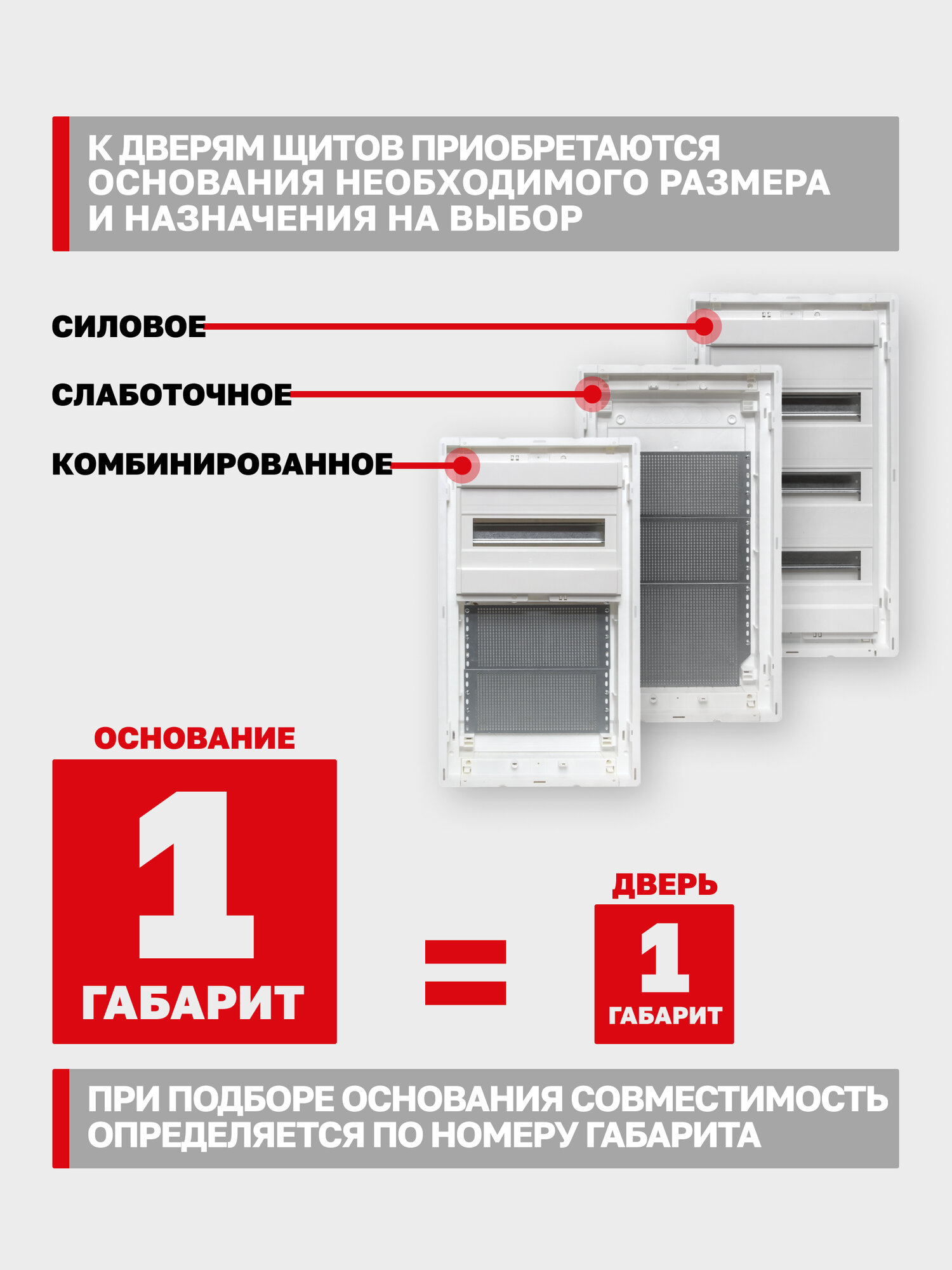 К ДВЕРЯМ ЩИТОВ ПРИОБРЕТАЮТСЯ ОСНОВАНИЯ НЕОБХОДИМОГО РАЗМЕРА И НАЗНАЧЕНИЯ НА ВЫБОР

СИЛОВОЕ

СЛАБОТОЧНОЕ

КОМБИНИРОВАННОЕ

ОСНОВАНИЕ

1

ГАБАРИТ

=

ДВЕРЬ

1

ГАБАРИТ

ПРИ ПОДБОРЕ ОСНОВАНИЯ СОВМЕСТИМОСТЬ ОПРЕДЕЛЯЕТСЯ ПО НОМЕРУ ГАБАРИТА