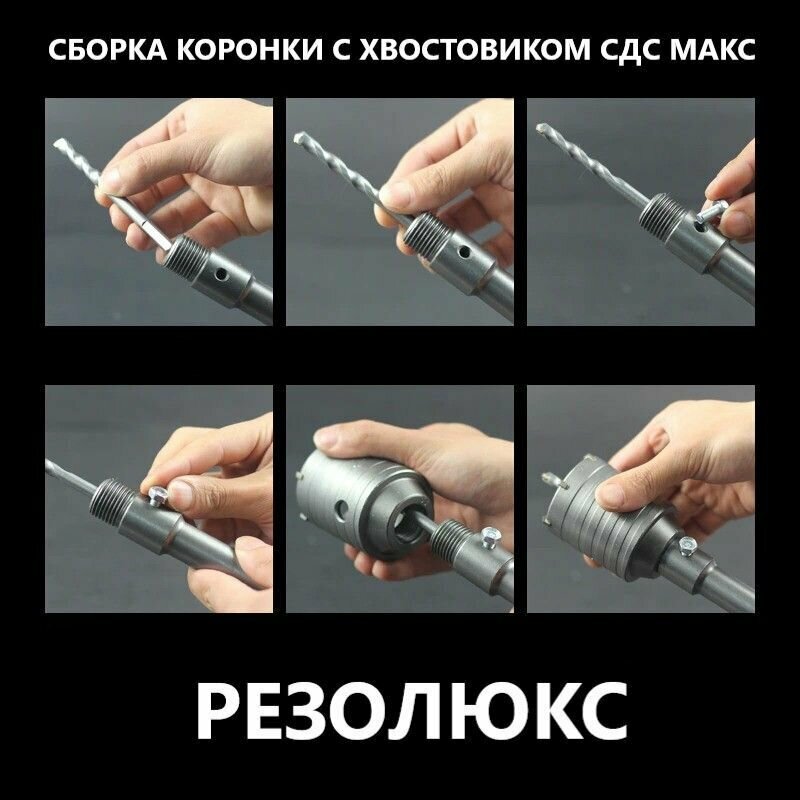 СБОРКА КОРОНКИ С ХВОСТОВИКОМ СДС МАКС

РЕЗОЛЮКС