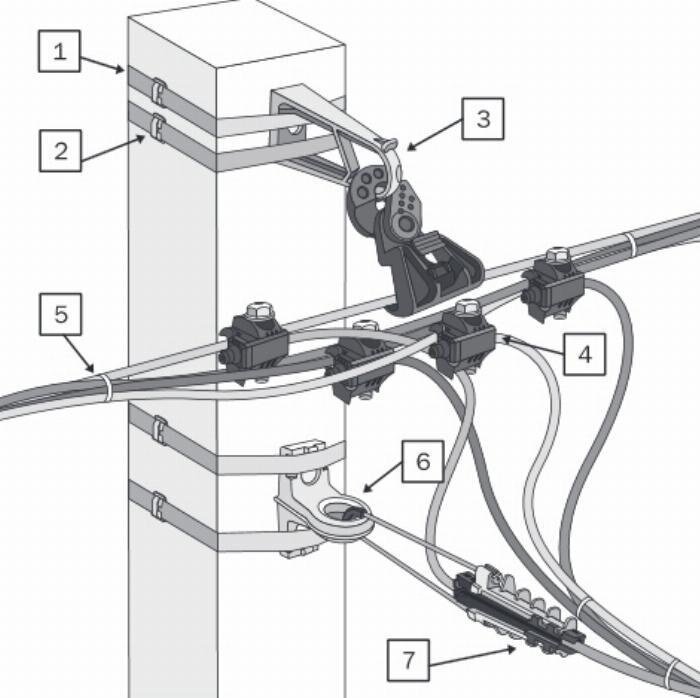 1
2
3
5
4
6
7