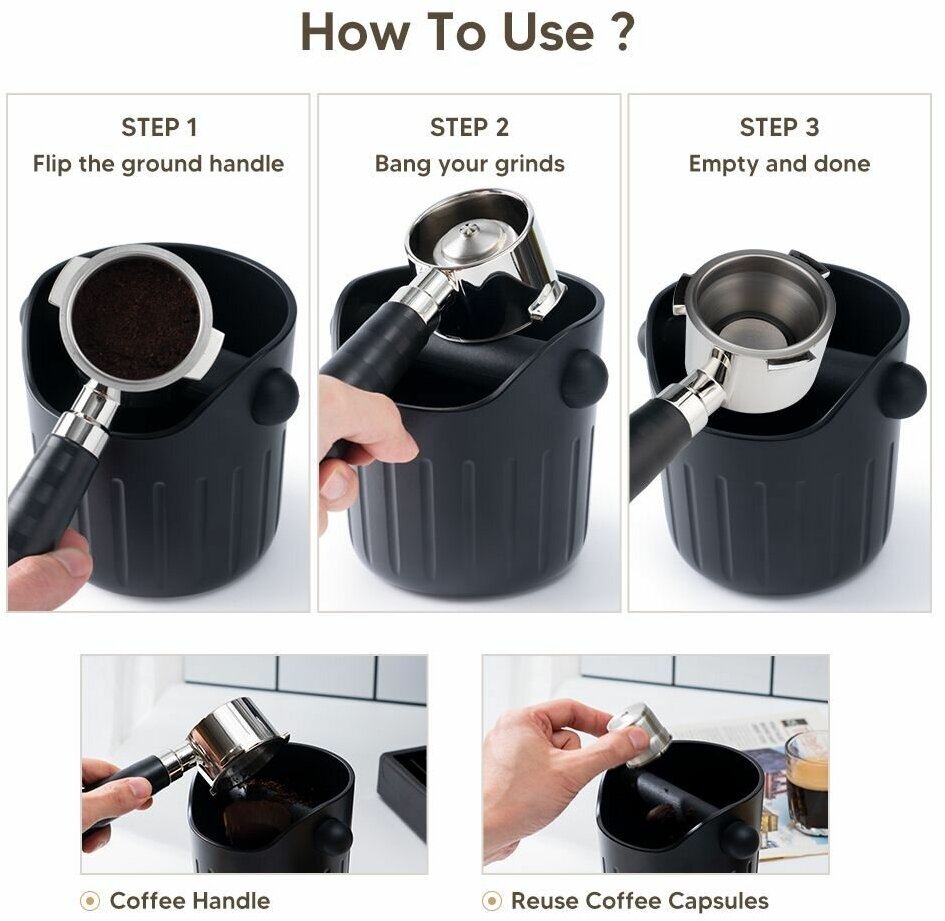 How To Use ?

STEP 1
Flip the ground handle

STEP 2
Bang your grinds

STEP 3
Empty and done

Coffee Handle

Reuse Coffee Capsules