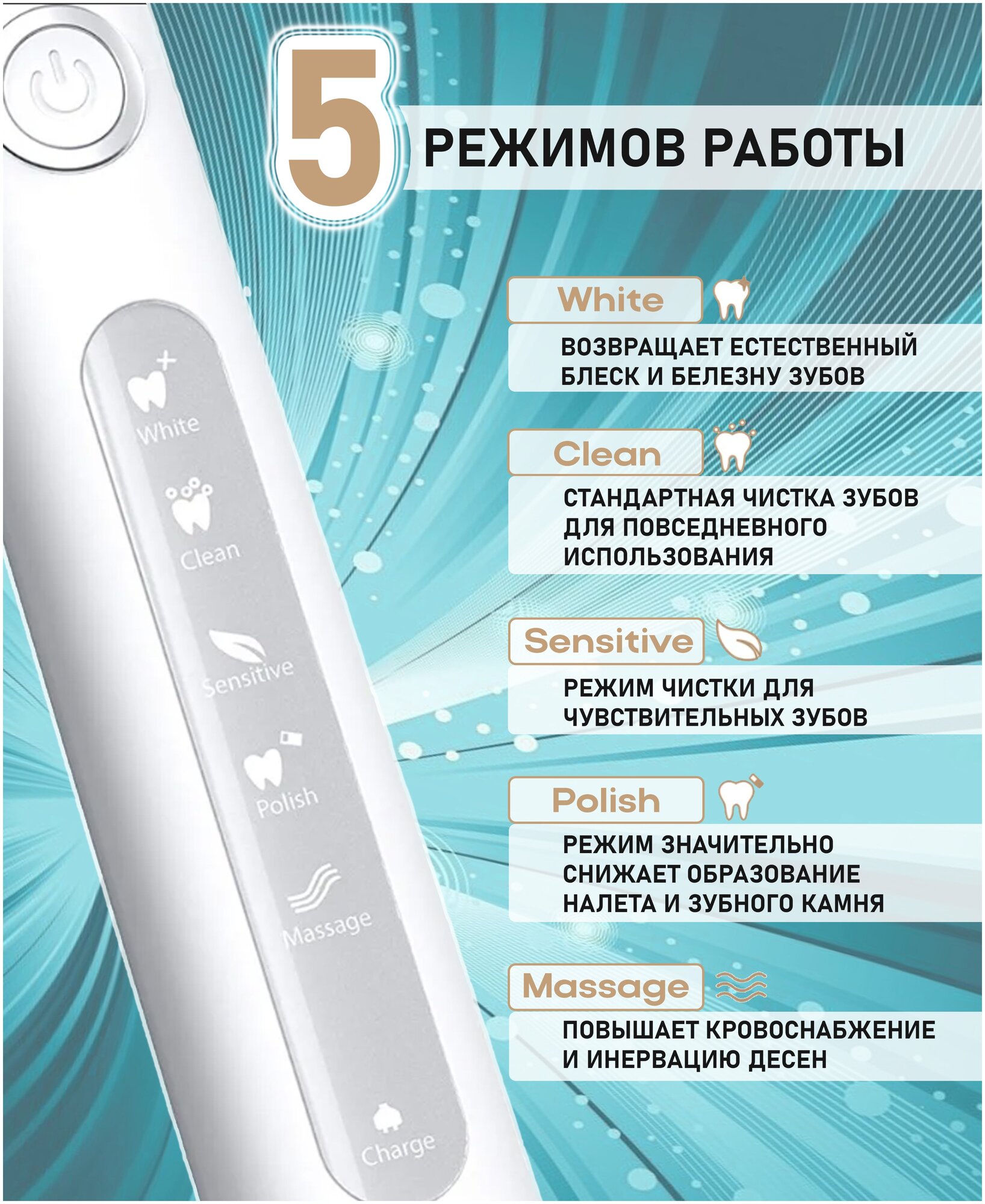 5 РЕЖИМОВ РАБОТЫ

White

ВОЗВРАЩАЕТ ЕСТЕСТВЕННЫЙ БЛЕСК И БЕЛЕЗНУ ЗУБОВ

Clean

СТАНДАРТНАЯ ЧИСТКА ЗУБОВ ДЛЯ ПОВСЕДНЕВНОГО ИСПОЛЬЗОВАНИЯ

Sensitive

РЕЖИМ ЧИСТКИ ДЛЯ ЧУВСТВИТЕЛЬНЫХ ЗУБОВ

Polish

РЕЖИМ ЗНАЧИТЕЛЬНО СНИЖАЕТ ОБРАЗОВАНИЕ НАЛЕТА И ЗУБНОГО КАМНЯ

Massage

ПОВЫШАЕТ КРОВОСНАБЖЕНИЕ И ИНЕРВАЦИЮ ДЕСЕН

White
Clean
Sensitive
Polish
Massage
Charge