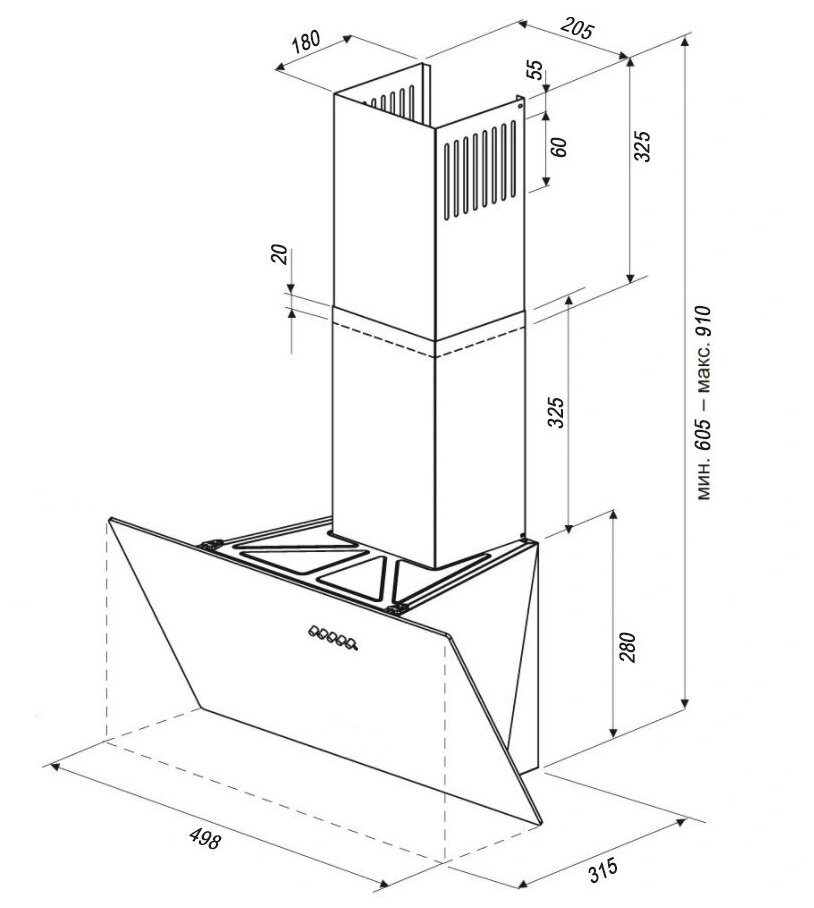 180
205
55
60
325
20
325
мин. 605 – макс. 910
280
498
315