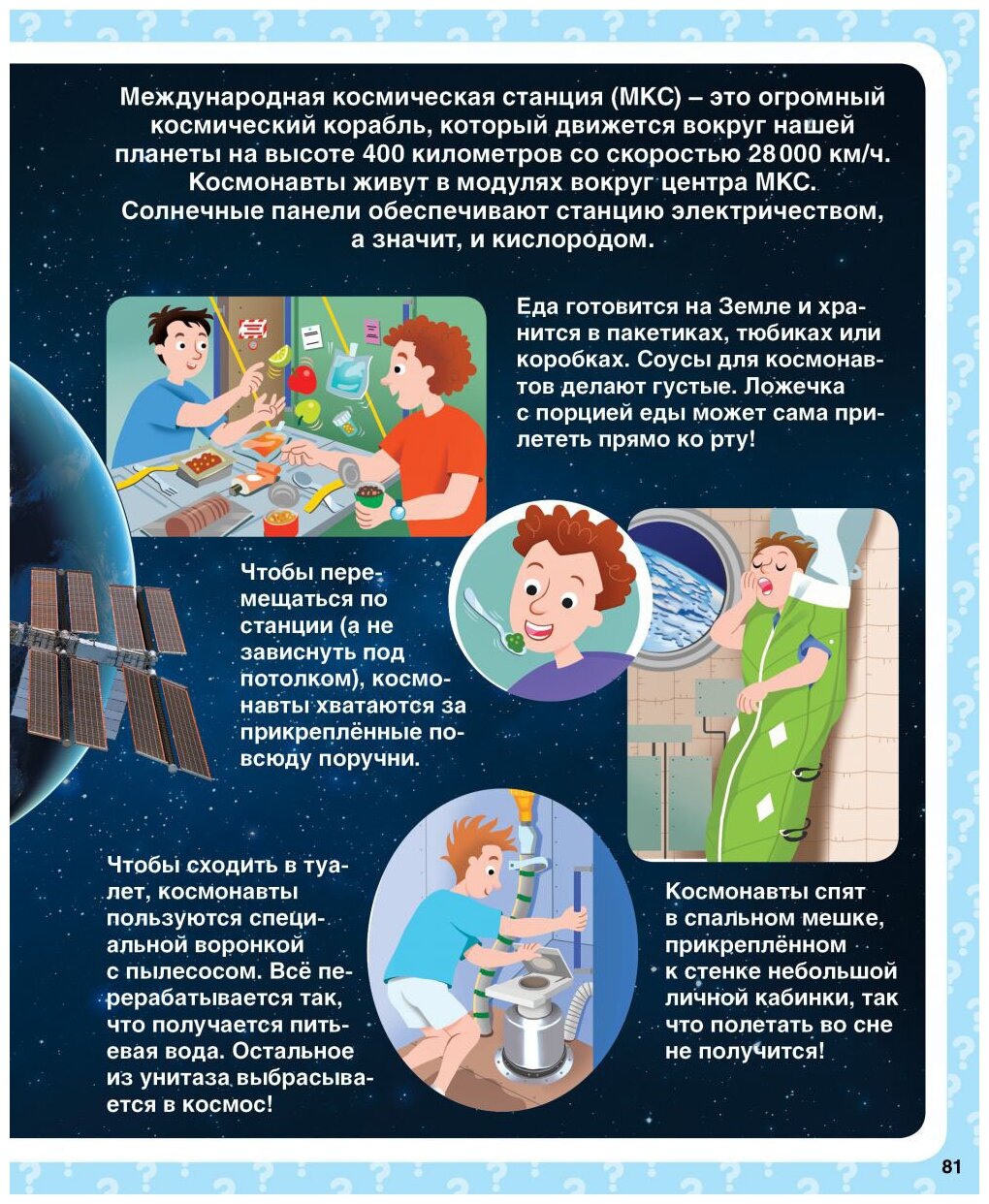 Международная космическая станция (МКС) – это огромный космический корабль, который движется вокруг нашей планеты на высоте 400 километров со скоростью 28 000 км/ч. Космонавты живут в модулях вокруг центра МКС. Солнечные панели обеспечивают станцию электричеством, а значит, и кислородом.

Еда готовится на Земле и хранится в пакетиках, тюбиках или коробках. Соусы для космонавтов делают густые. Ложечка с порцией еды может сама прилететь прямо ко рту!

Чтобы перемещаться по станции (а не зависнуть под потолком), космонавты хватаются за прикреплённые повсюду поручни.

Чтобы сходить в туалет, космонавты пользуются специальной воронкой с пылесосом. Всё перерабатывается так, что получается питьевая вода. Остальное из унитаза выбрасывается в космос!

Космонавты спят в спальном мешке, прикреплённом к стенке небольшой личной кабинки, так что полетать во сне не получится!

81