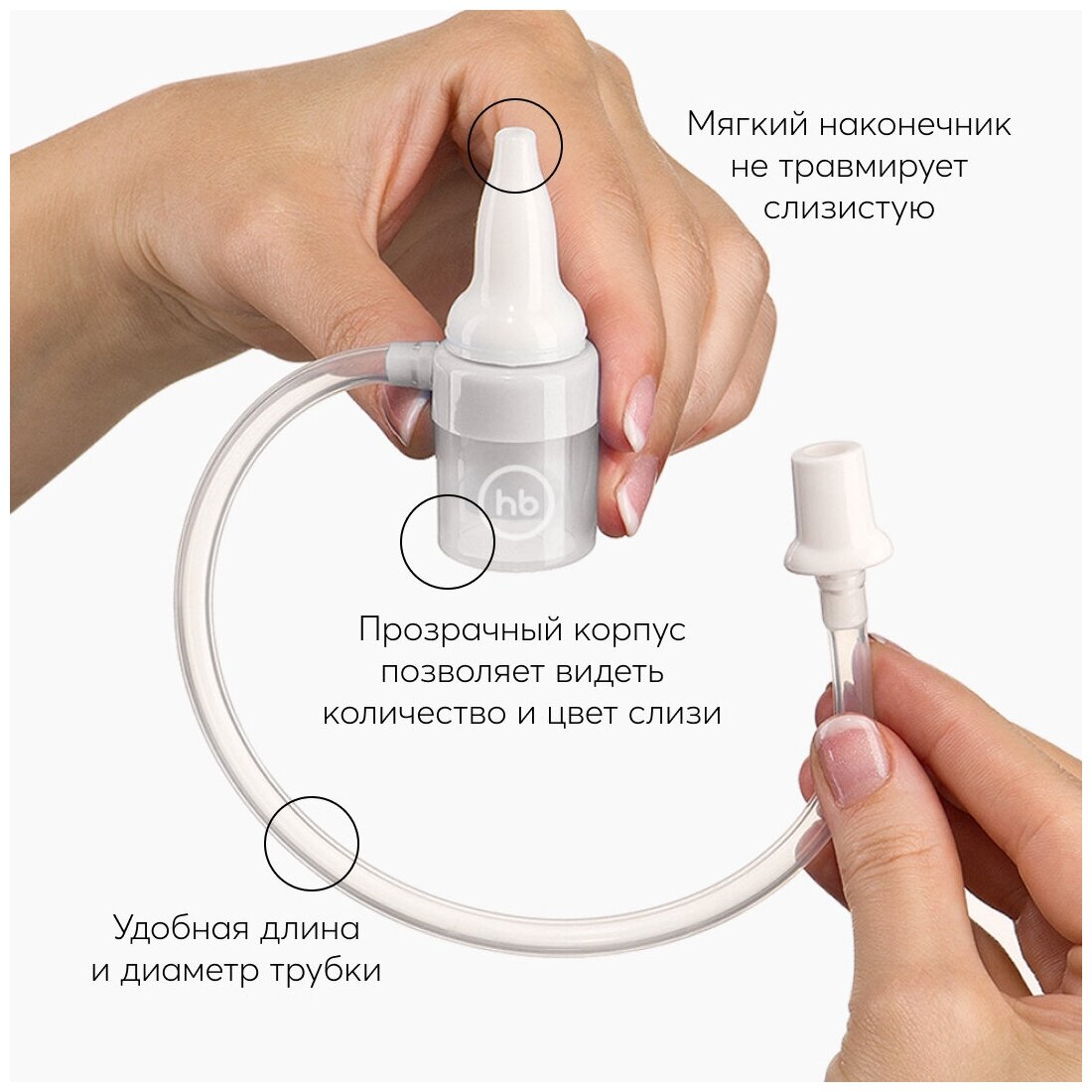 Мягкий наконечник не травмирует слизистую

hb

Прозрачный корпус позволяет видеть количество и цвет слизи

Удобная длина и диаметр трубки