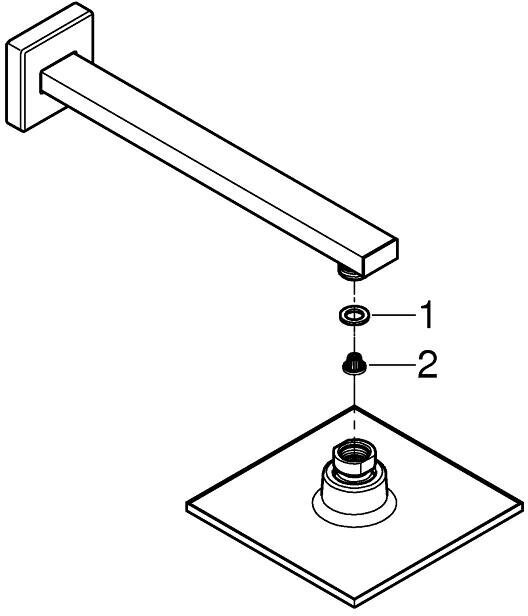 1
2