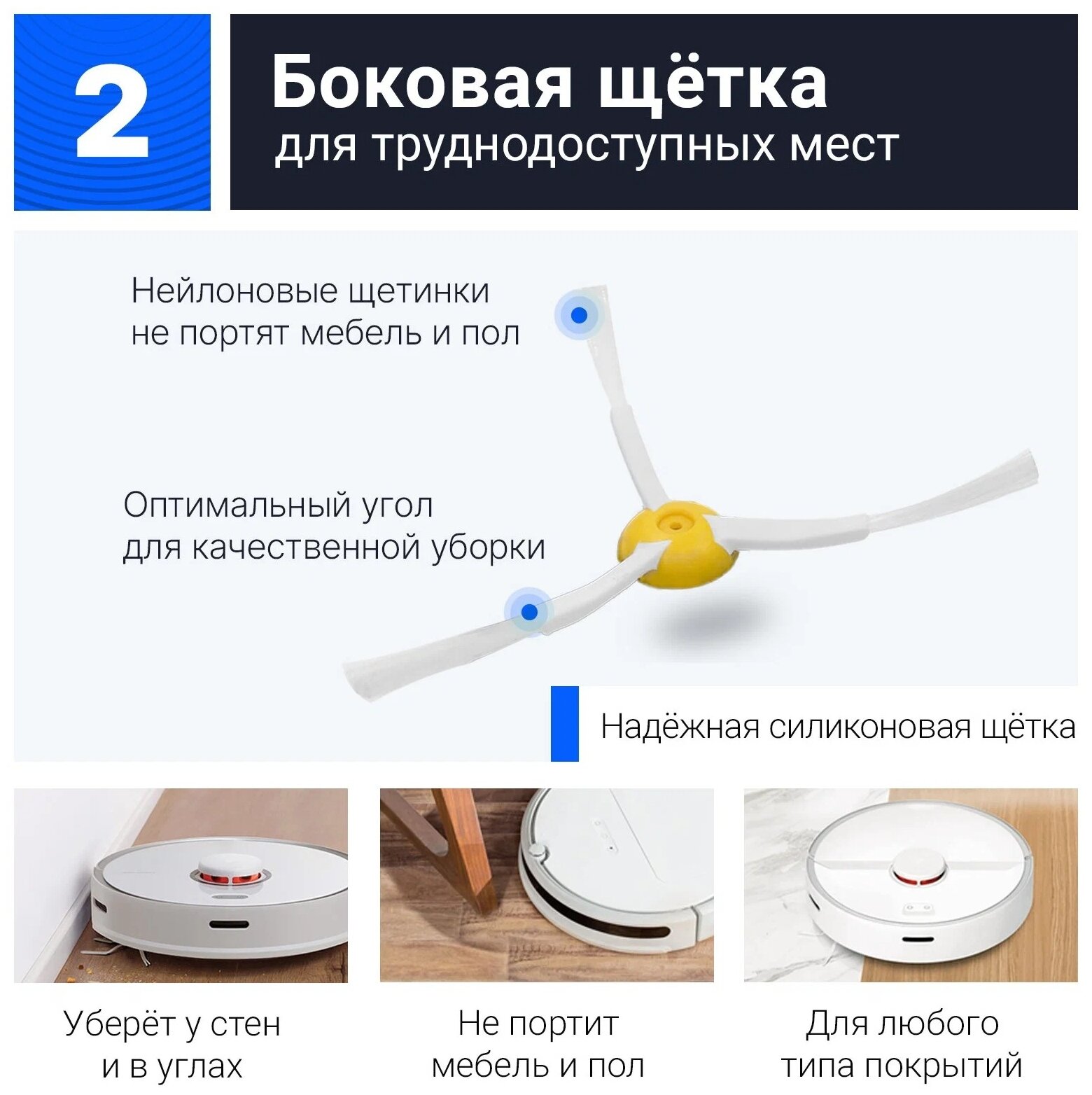 2

Боковая щётка
для труднодоступных мест

Нейлоновые щетинки не портят мебель и пол

Оптимальный угол для качественной уборки

Надёжная силиконовая щётка

Уберёт у стен и в углах

Не портит мебель и пол

Для любого типа покрытий