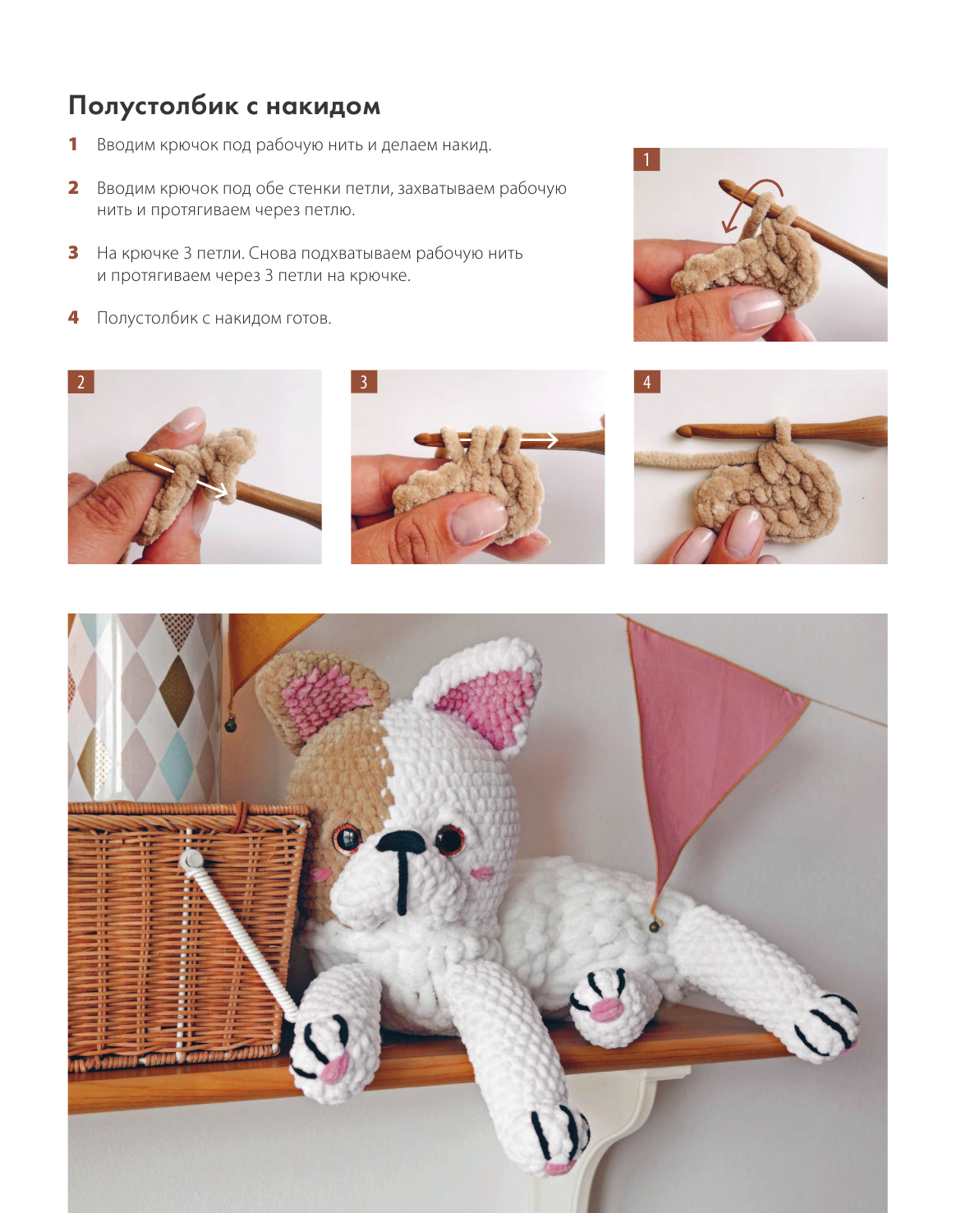 Полустолбик с накидом

1 Вводим крючок под рабочую нить и делаем накид.

2 Вводим крючок под обе стенки петли, захватываем рабочую нить и протягиваем через петлю.

3 На крючке 3 петли. Снова подхватываем рабочую нить и протягиваем через 3 петли на крючке.

4 Полустолбик с накидом готов.

1

2

3

4