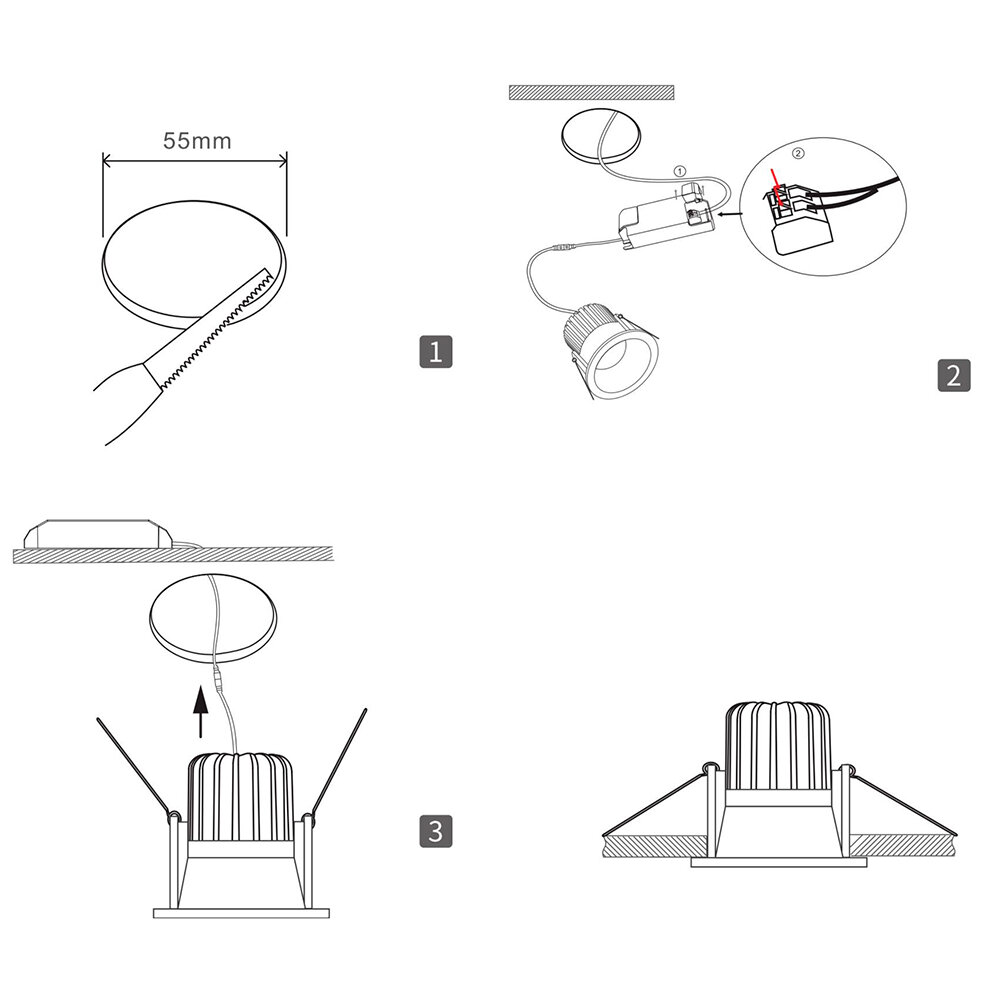 55mm

1

①

②

2

3