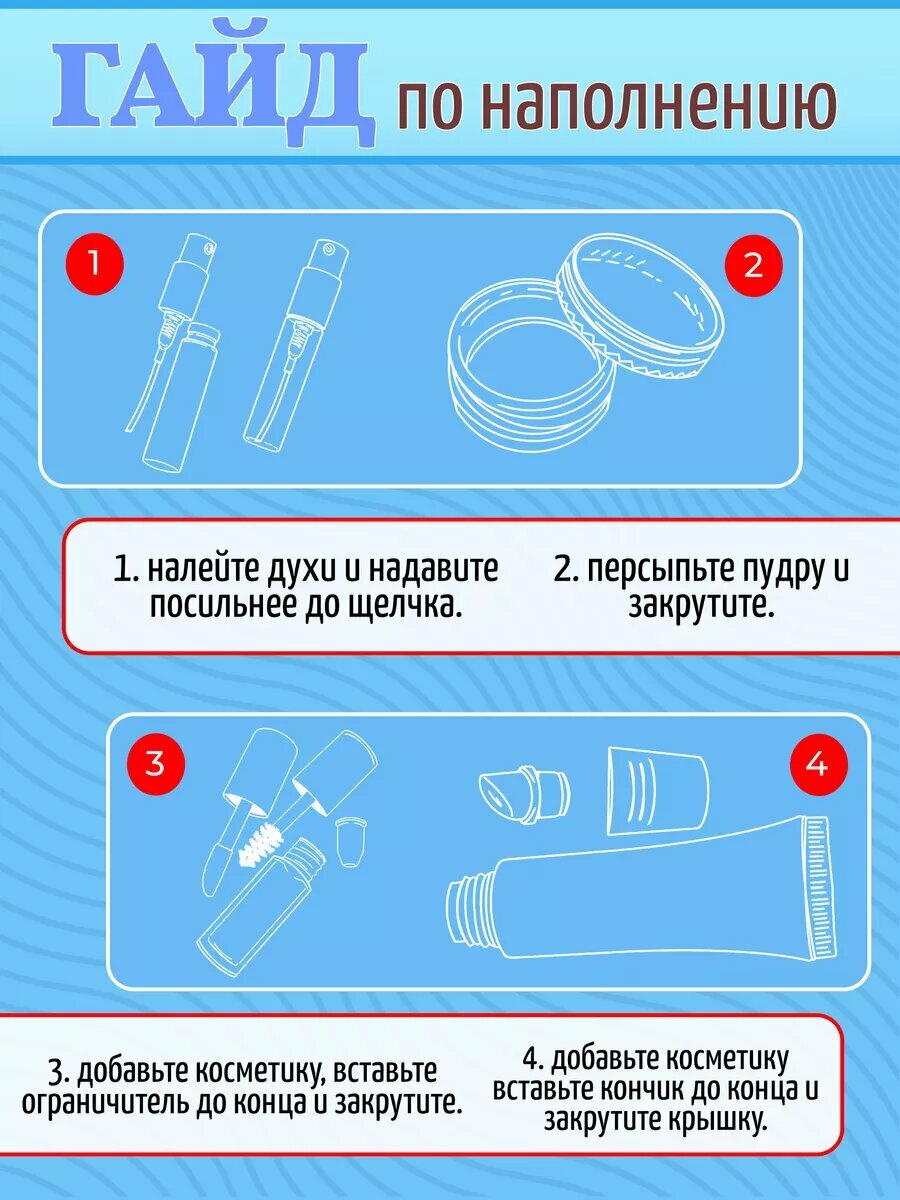 ГАЙД по наполнению

1

2

1. налейте духи и надавите посильнее до щелчка.

2. персыпьте пудру и закрутите.

3

4

3. добавьте косметику, вставьте ограничитель до конца и закрутите.

4. добавьте косметику вставьте кончик до конца и закрутите крышку.