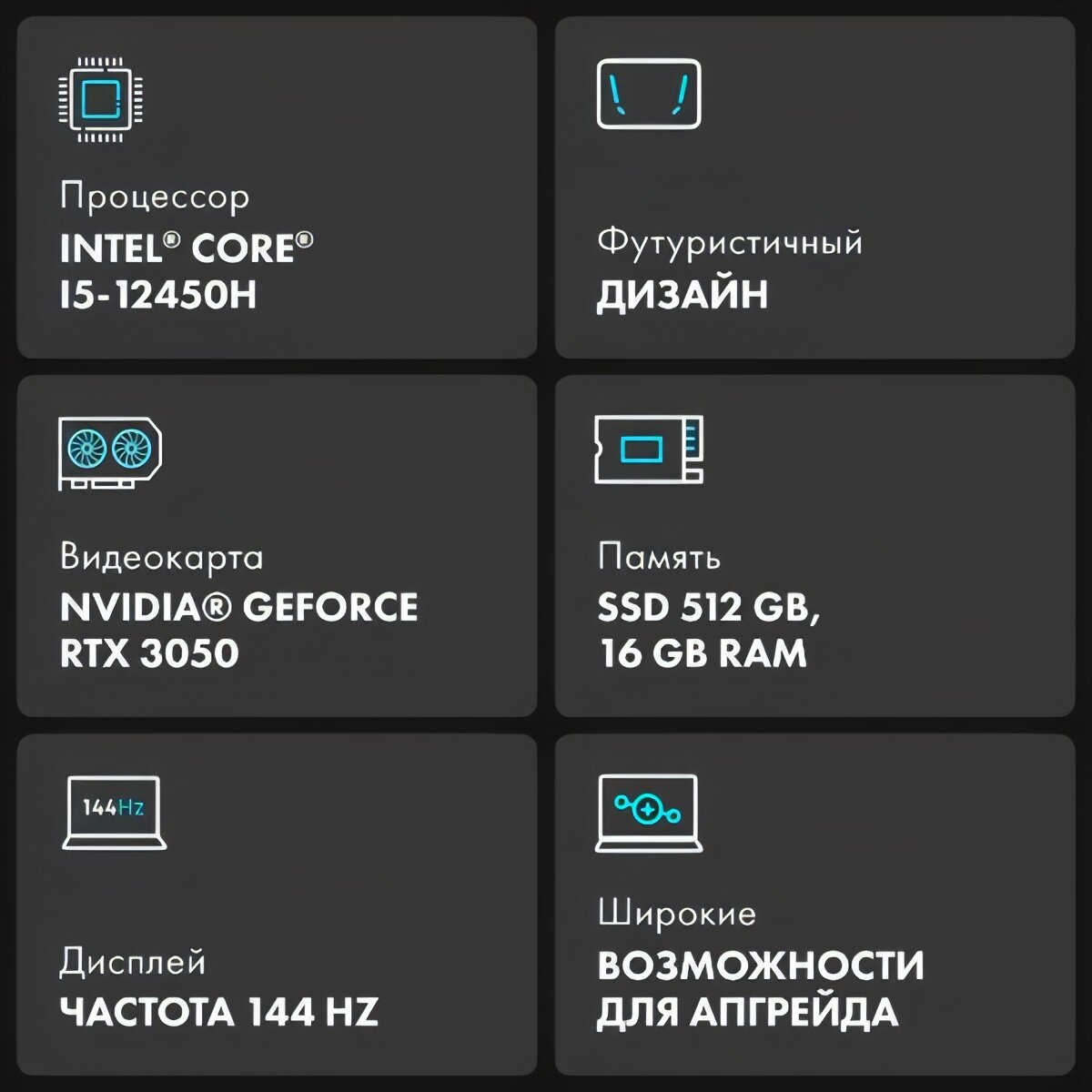 Процессор
INTEL® CORE®
I5-12450H

Футуристичный
ДИЗАЙН

Видеокарта
NVIDIA® GEFORCE
RTX 3050

Память
SSD 512 GB,
16 GB RAM

144Hz

Дисплей
ЧАСТОТА 144 HZ

Широкие
ВОЗМОЖНОСТИ
ДЛЯ АПГРЕЙДА