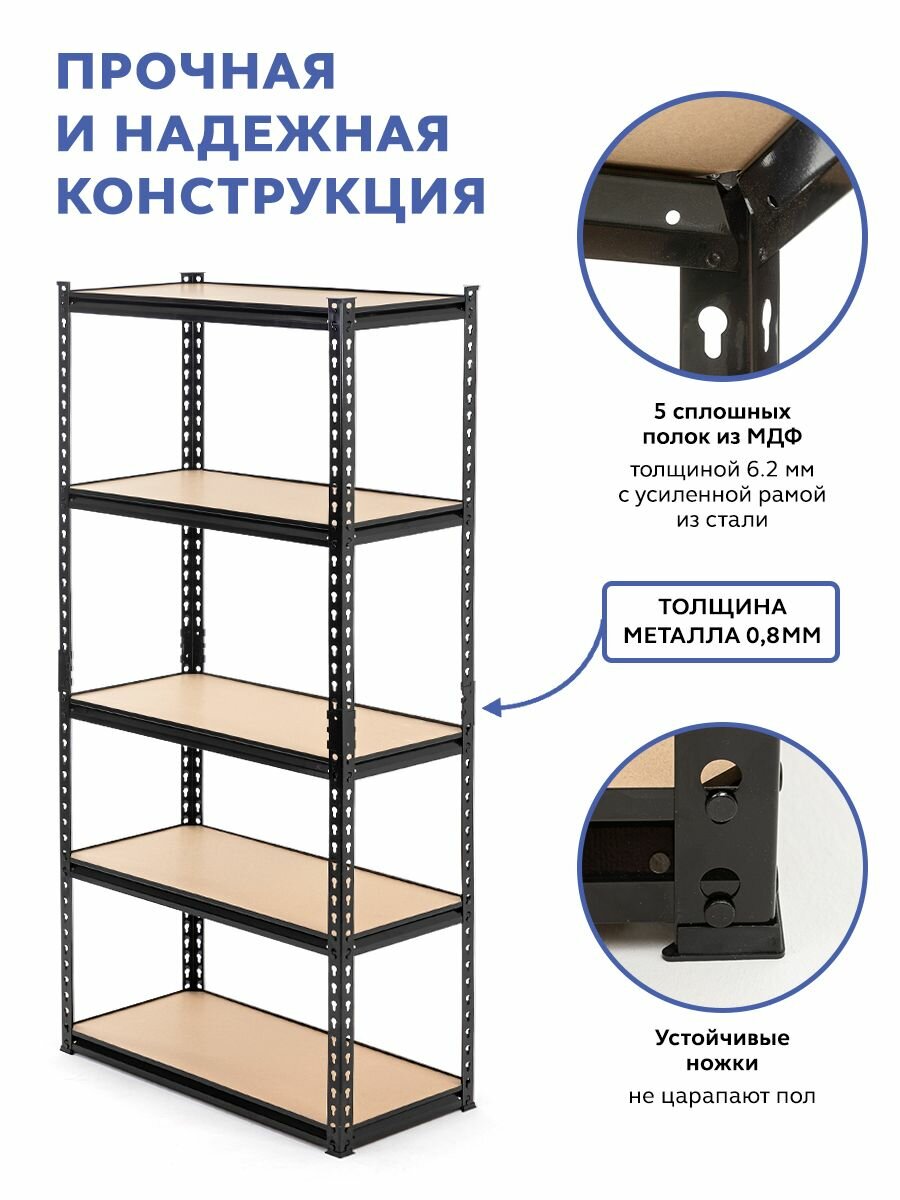 ПРОЧНАЯ И НАДЕЖНАЯ КОНСТРУКЦИЯ

5 сплошных полок из МДФ

толщиной 6.2 мм с усиленной рамой из стали

ТОЛЩИНА МЕТАЛЛА 0,8ММ

Устойчивые ножки

не царапают пол