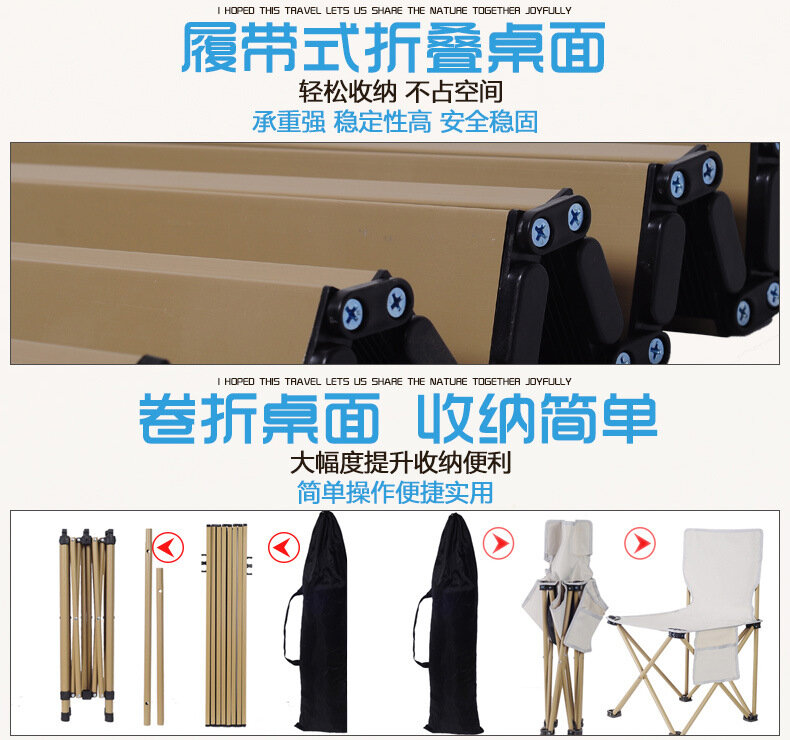 I HOPED THIS TRAVEL LETS US SHARE THE NATURE TOGETHER JOYFULLY

履带式折叠桌面

轻松收纳 不占空间

承重强 稳定性高 安全稳固

I HOPED THIS TRAVEL LETS US SHARE THE NATURE TOGETHER JOYFULLY

卷折桌面 收纳简单

大幅度提升收纳便利

简单操作便捷实用