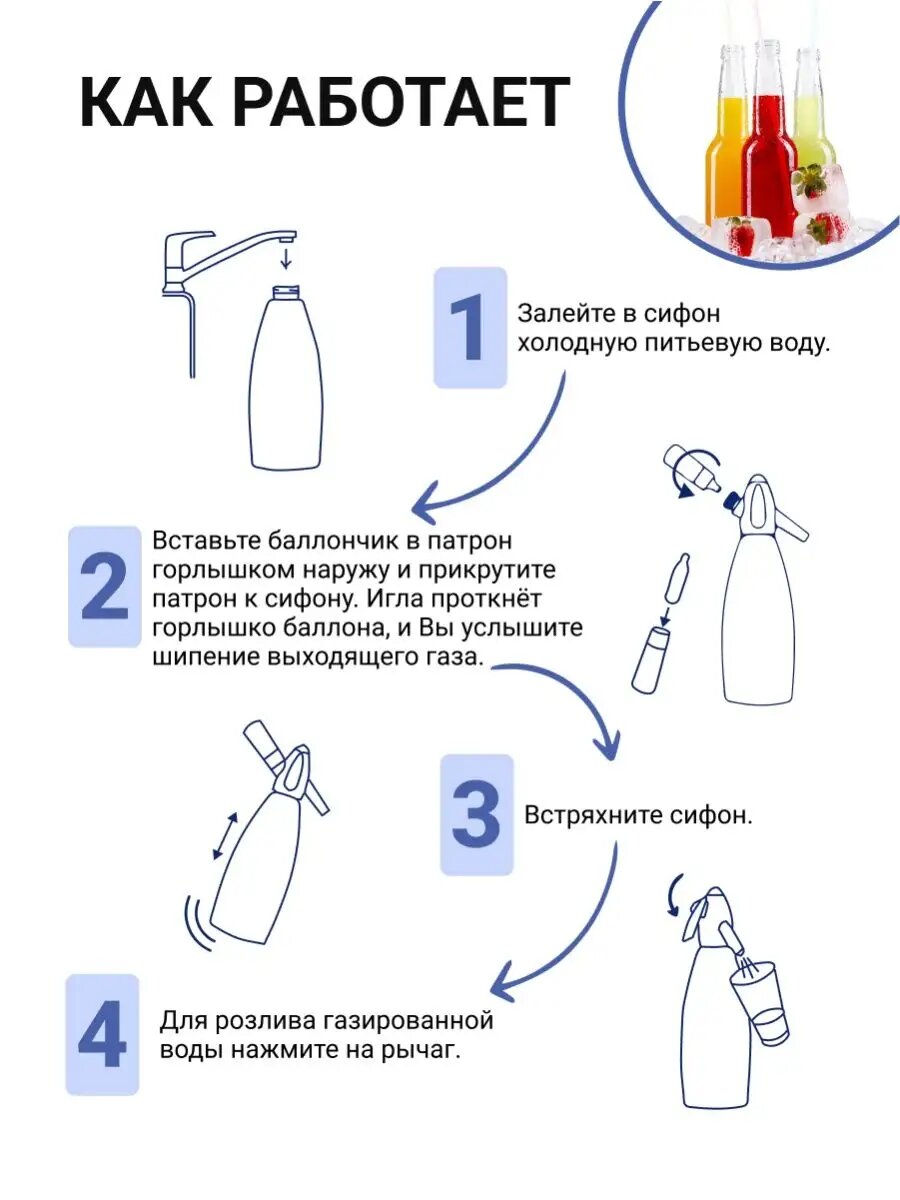 КАК РАБОТАЕТ

1 Залейте в сифон холодную питьевую воду.

2 Вставьте баллончик в патрон горлышком наружу и прикрутите патрон к сифону. Игла проткнёт горлышко баллона, и Вы услышите шипение выходящего газа.

3 Встряхните сифон.

4 Для розлива газированной воды нажмите на рычаг.