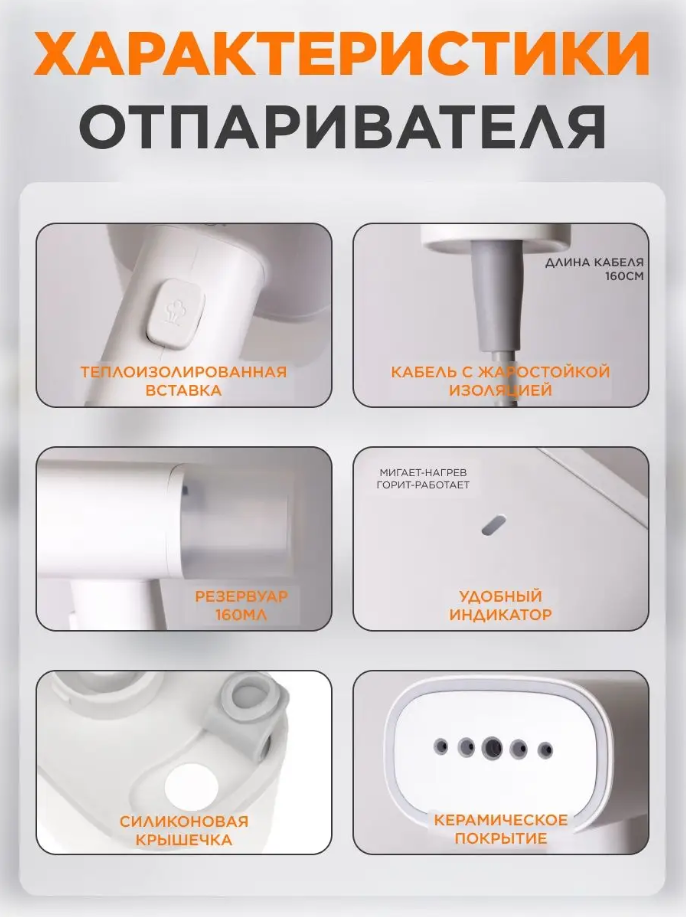 ХАРАКТЕРИСТИКИ
ОТПАРИВАТЕЛЯ

ТЕПЛОИЗОЛИРОВАННАЯ ВСТАВКА

ДЛИНА КАБЕЛЯ 160СМ

КАБЕЛЬ С ЖАРОСТОЙКОЙ ИЗОЛЯЦИЕЙ

РЕЗЕРВУАР 160МЛ

МИГАЕТ-НАГРЕВ
ГОРИТ-РАБОТАЕТ

УДОБНЫЙ ИНДИКАТОР

СИЛИКОНОВАЯ КРЫШЕЧКА

КЕРАМИЧЕСКОЕ ПОКРЫТИЕ