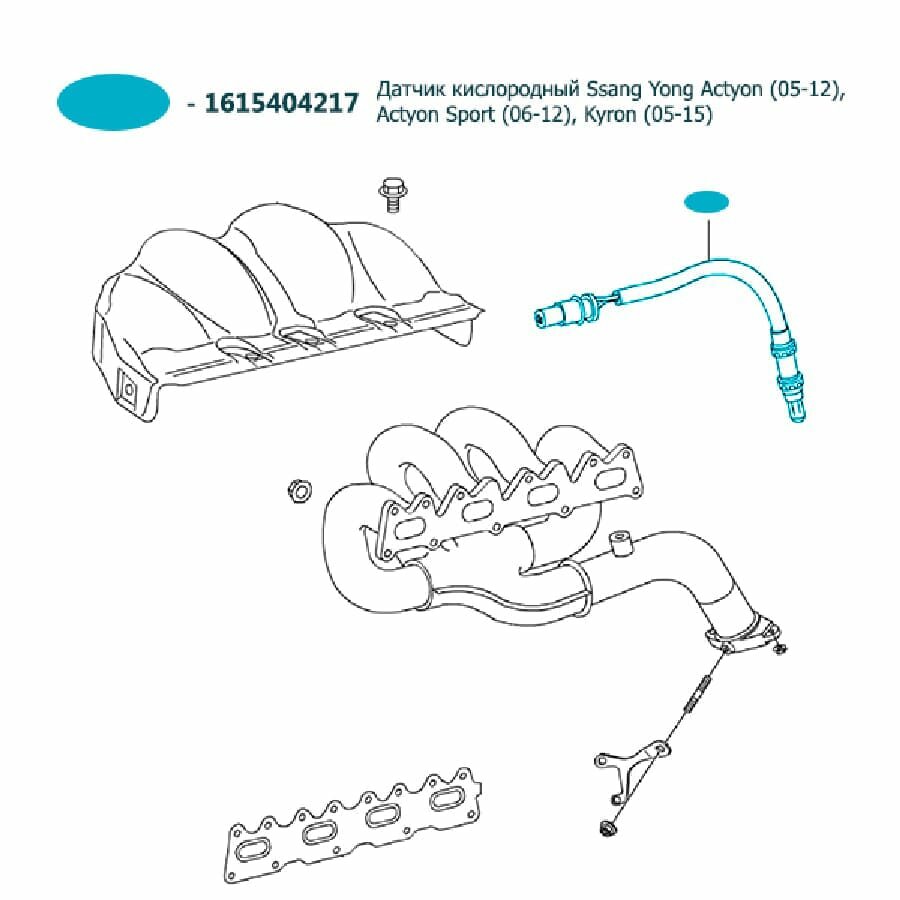 - 1615404217 Датчик кислородный Ssang Yong Actyon (05-12), Actyon Sport (06-12), Kyron (05-15)