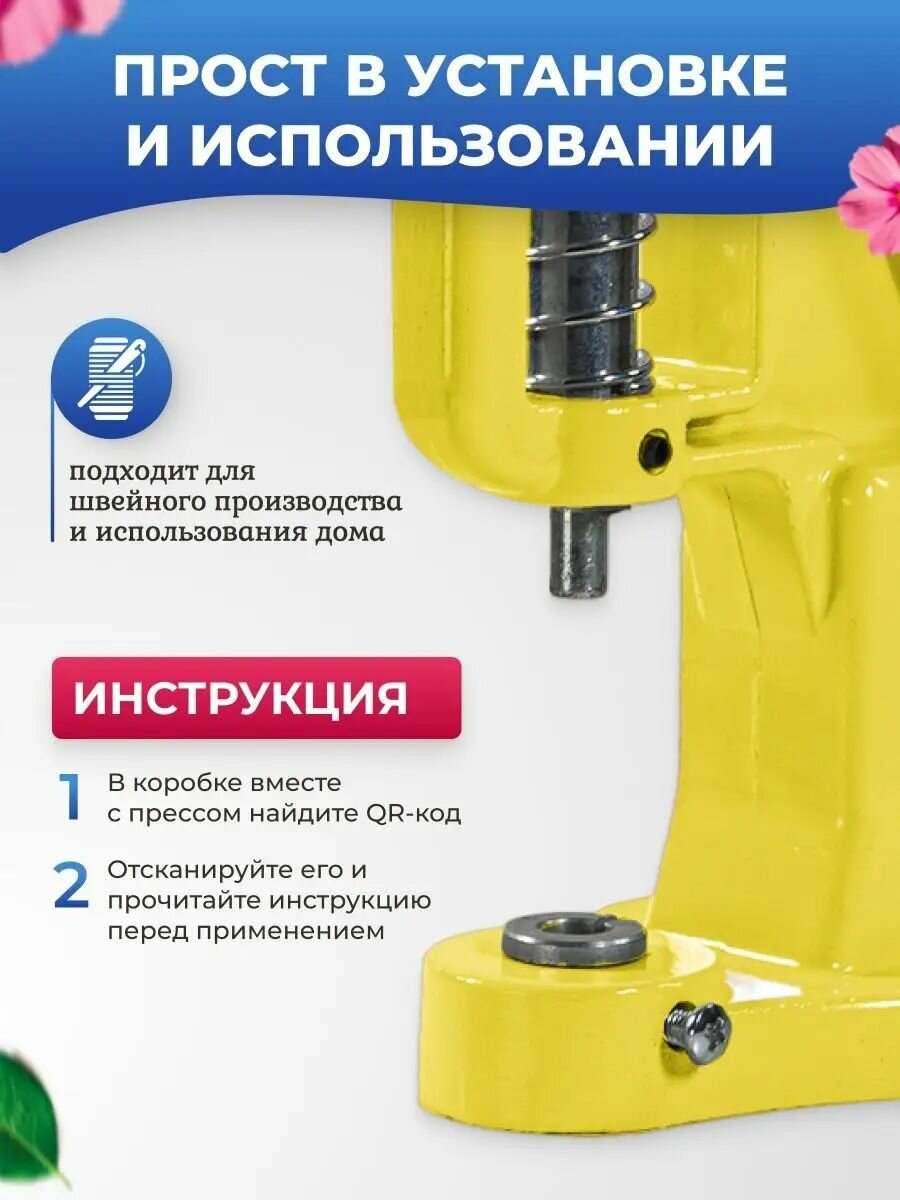 ПРОСТ В УСТАНОВКЕ И ИСПОЛЬЗОВАНИИ

подходит для швейного производства и использования дома

ИНСТРУКЦИЯ

1 В коробке вместе с прессом найдите QR-код

2 Отсканируйте его и прочитайте инструкцию перед применением