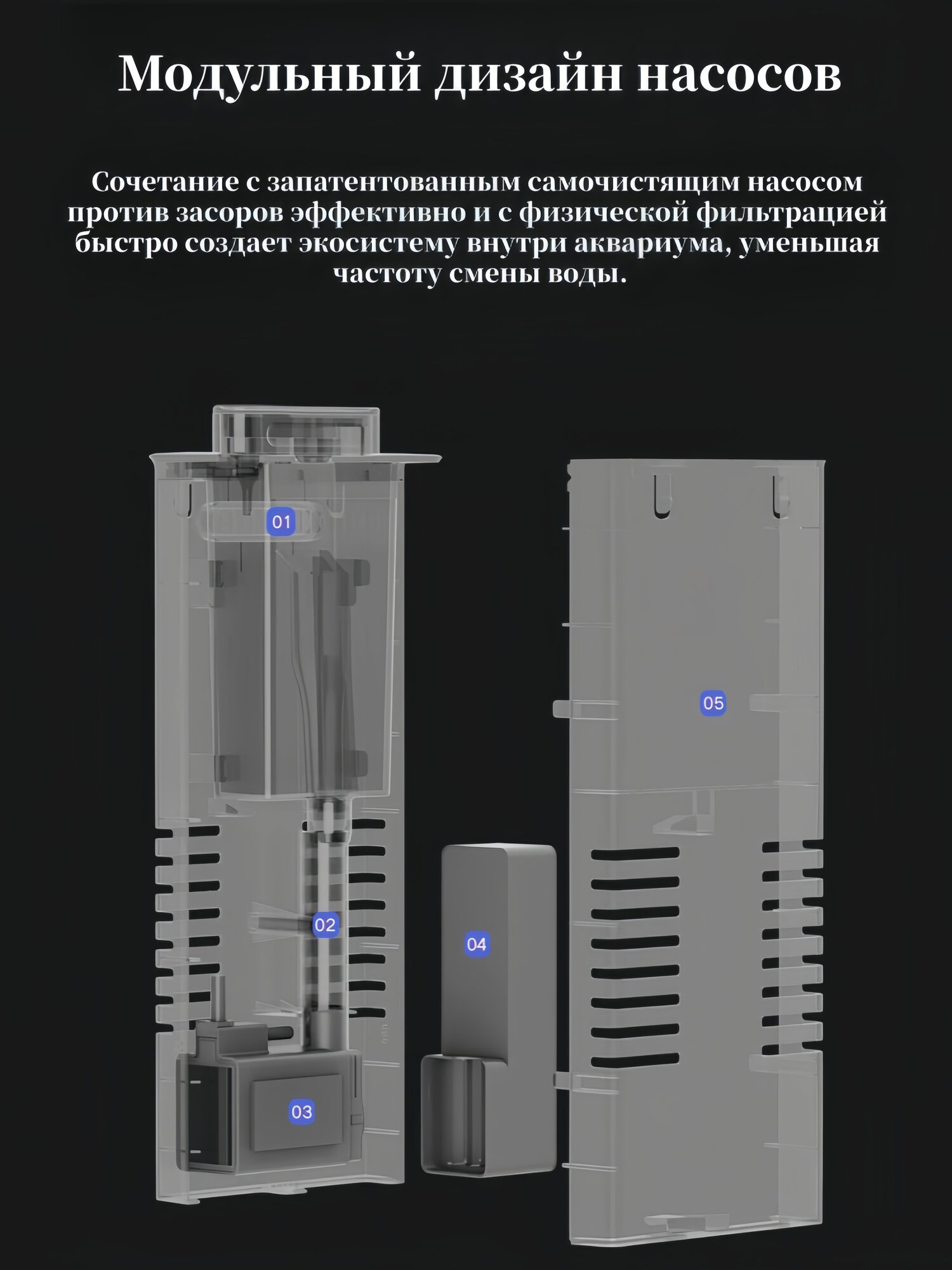 Модульный дизайн насосов

Сочетание с запатентованным самочистящим насосом против засоров эффективно и с физической фильтрацией быстро создает экосистему внутри аквариума, уменьшая частоту смены воды.

01

05

02

04

03