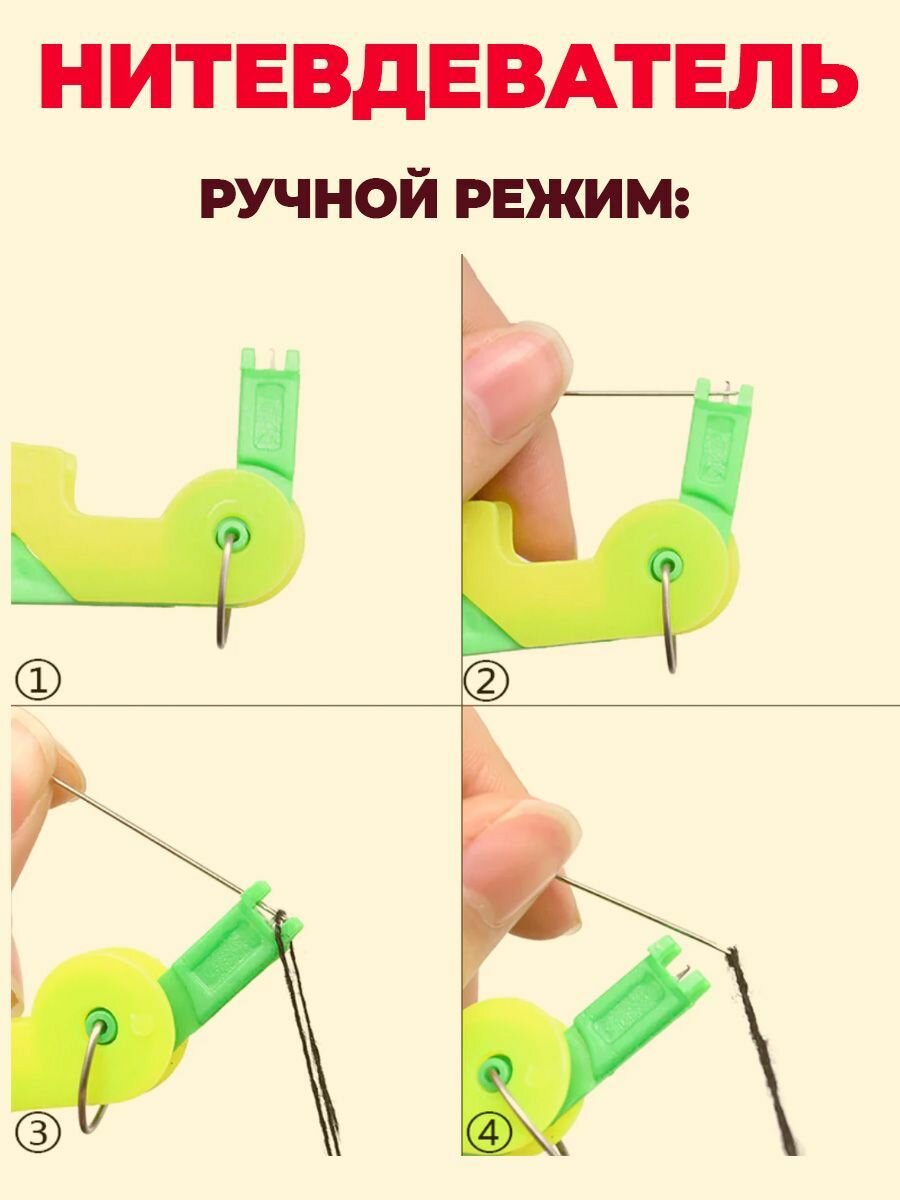 НИТЕВДЕВАТЕЛЬ

РУЧНОЙ РЕЖИМ:

①

②

③

④