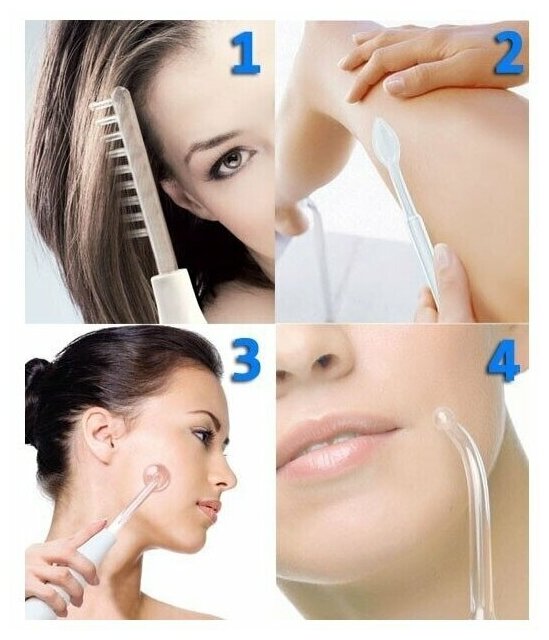 1
2
3
4