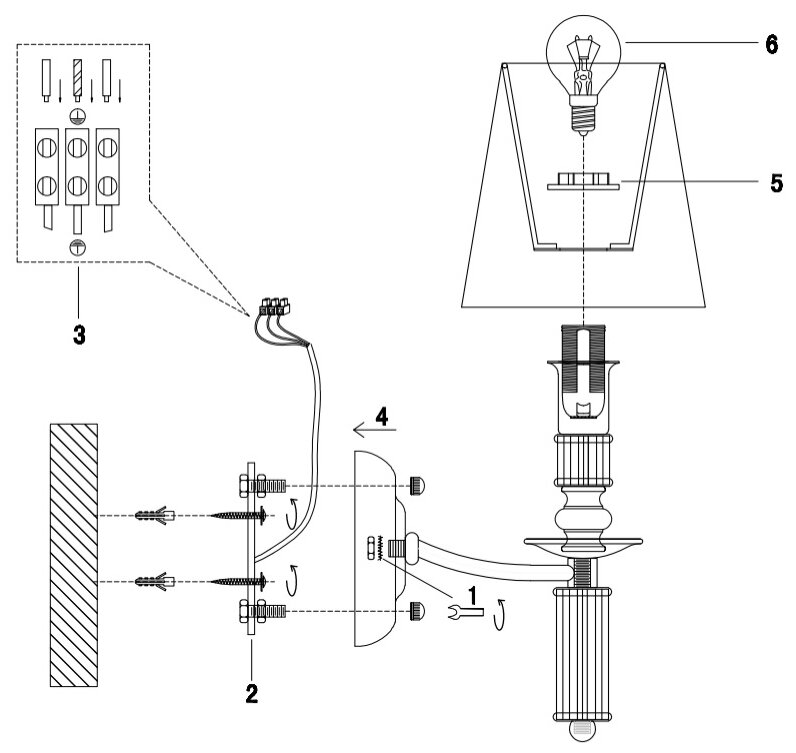 6
5
3
4
1
2