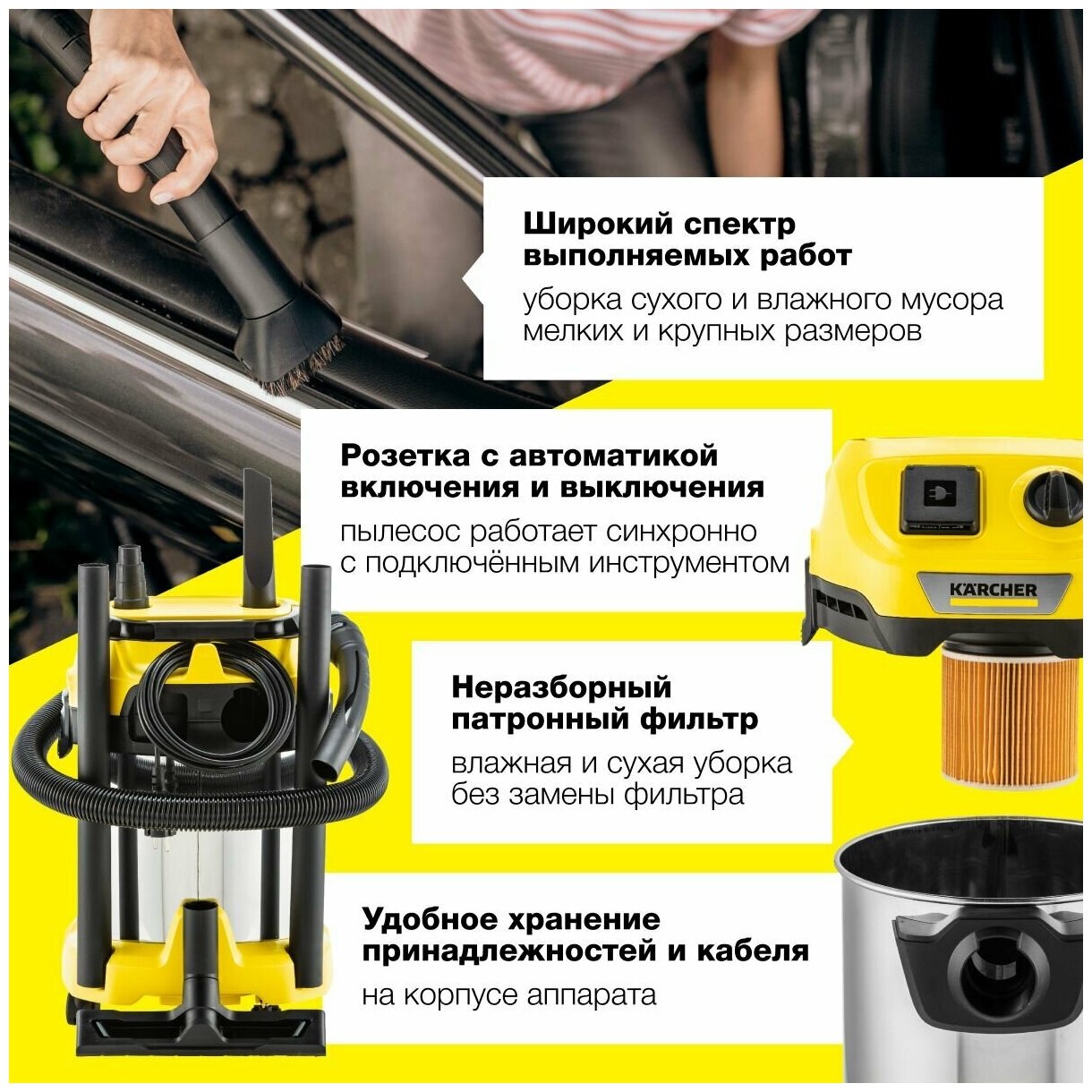 Широкий спектр выполняемых работ

уборка сухого и влажного мусора мелких и крупных размеров

Розетка с автоматикой включения и выключения

пылесос работает синхронно с подключённым инструментом

KÄRCHER

Неразборный патронный фильтр

влажная и сухая уборка без замены фильтра

Удобное хранение принадлежностей и кабеля

на корпусе аппарата