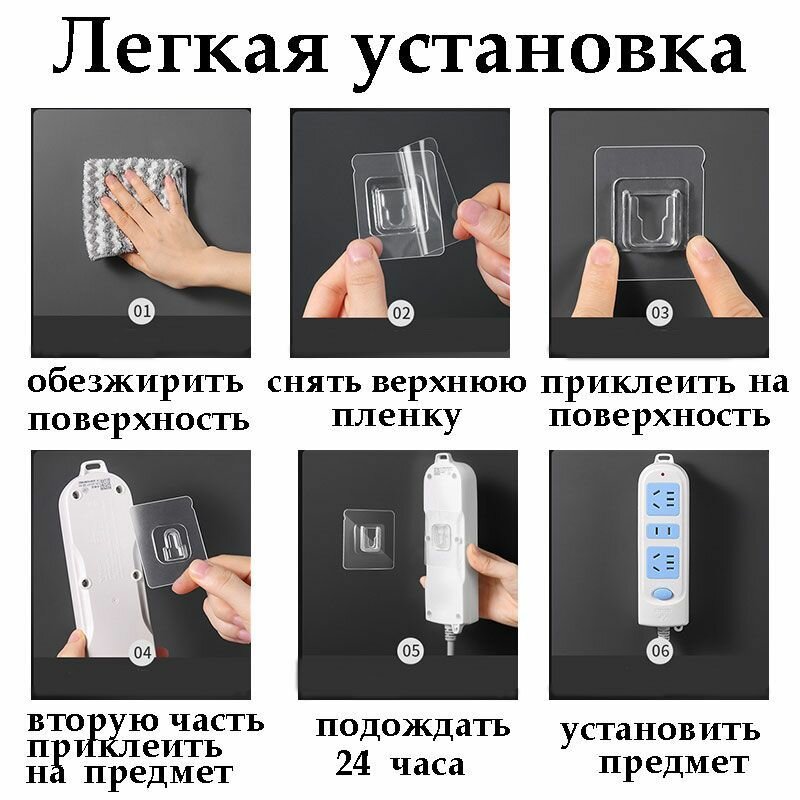 Легкая установка

01

обезжирить поверхность

02

снять верхнюю пленку

03

приклеить на поверхность

04

вторую часть приклеить на предмет

05

подождать 24 часа

06

установить предмет